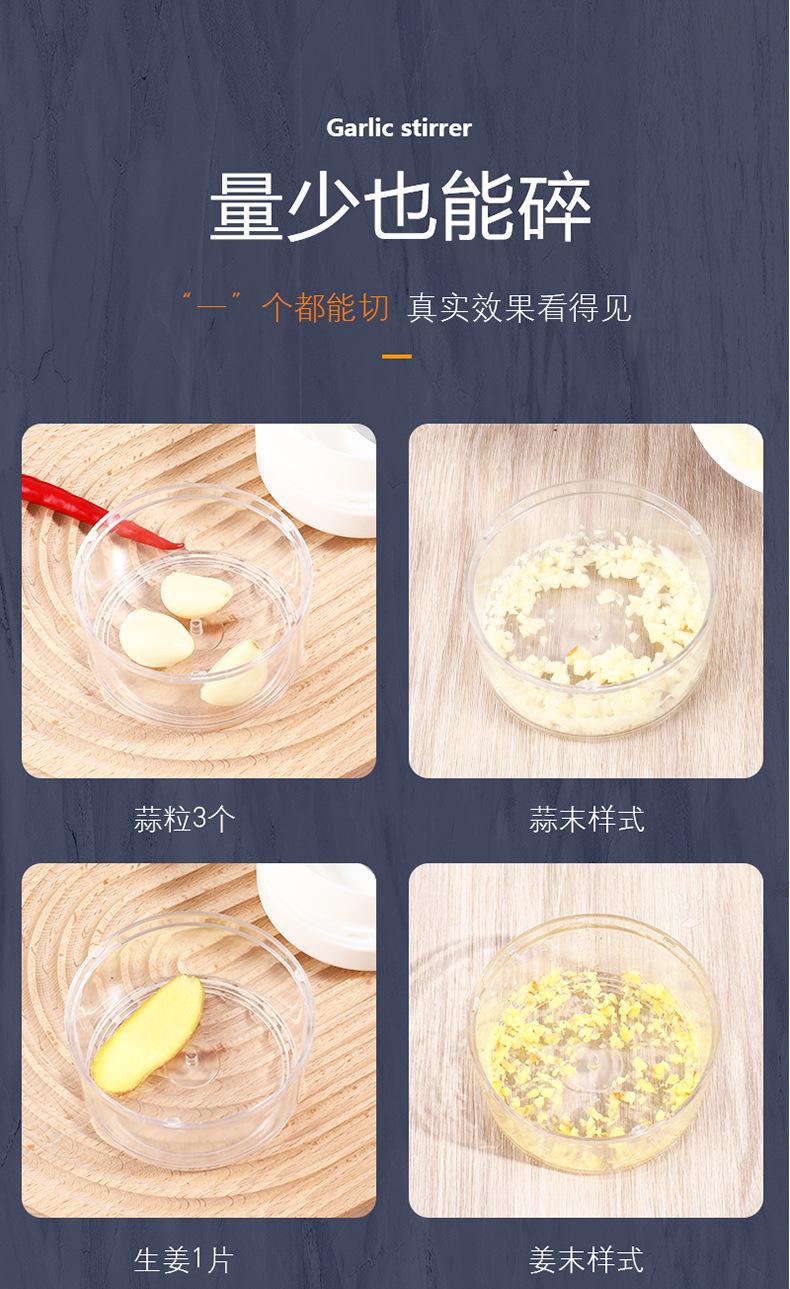 Garlic stirrer

量少也能碎

“一”个都能切 真实效果看得见

蒜粒3个

蒜末样式

生姜1片

姜末样式