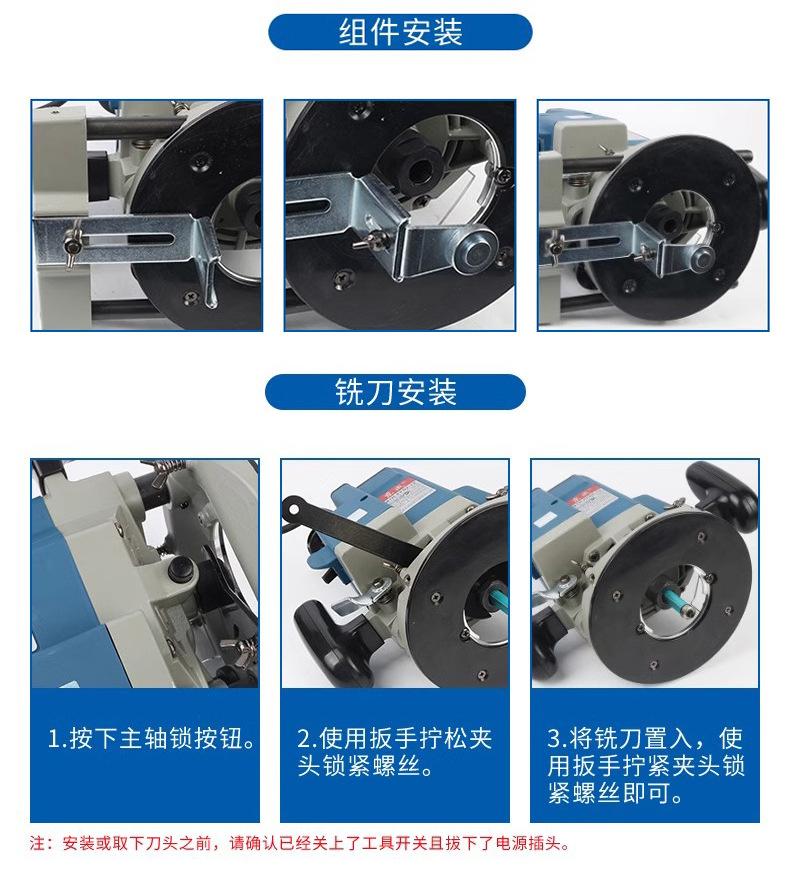 组件安装

铣刀安装

1.按下主轴锁按钮。

2.使用扳手拧松夹头锁紧螺丝。

3.将铣刀置入，使用扳手拧紧夹头锁紧螺丝即可。

注：安装或取下刀头之前，请确认已经关上了工具开关且拔下了电源插头。