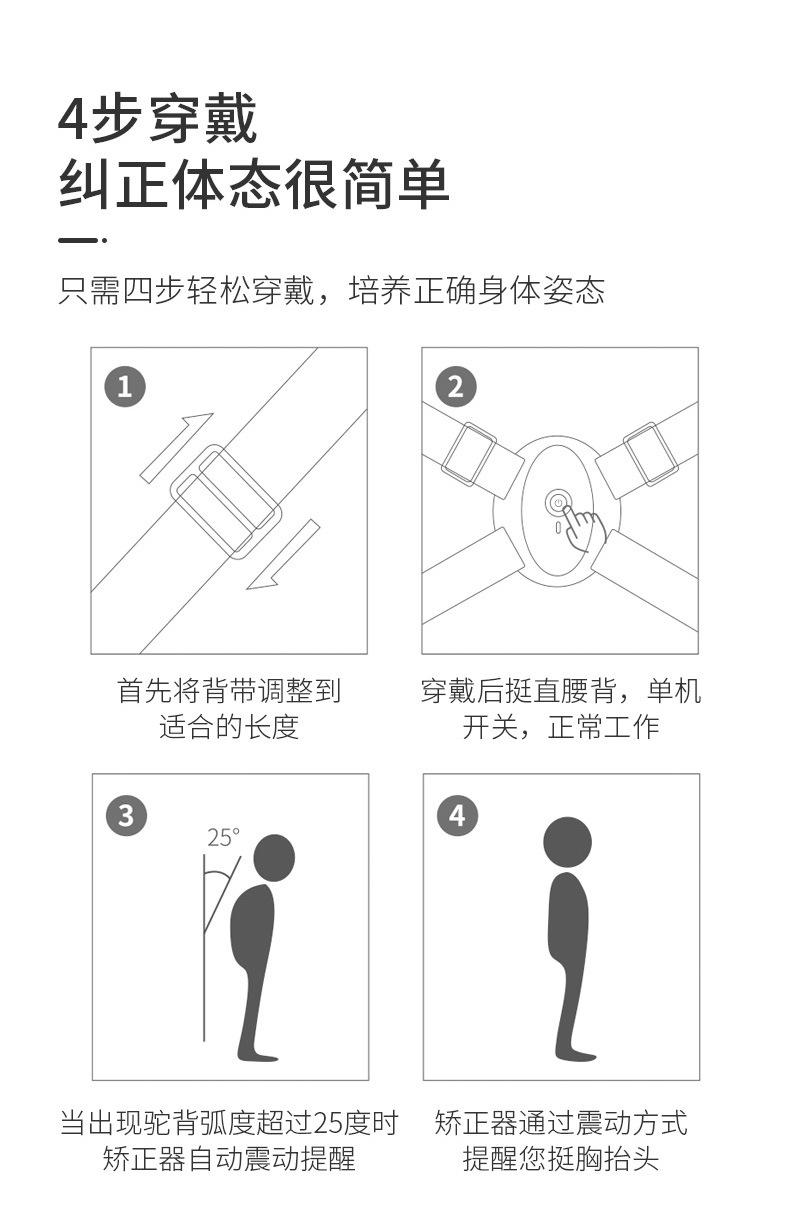 4步穿戴
纠正体态很简单

只需四步轻松穿戴，培养正确身体姿态

1

首先将背带调整到适合的长度

2

穿戴后挺直腰背，单机开关，正常工作

3

25°

当出现驼背弧度超过25度时矫正器自动震动提醒

4

矫正器通过震动方式提醒您挺胸抬头