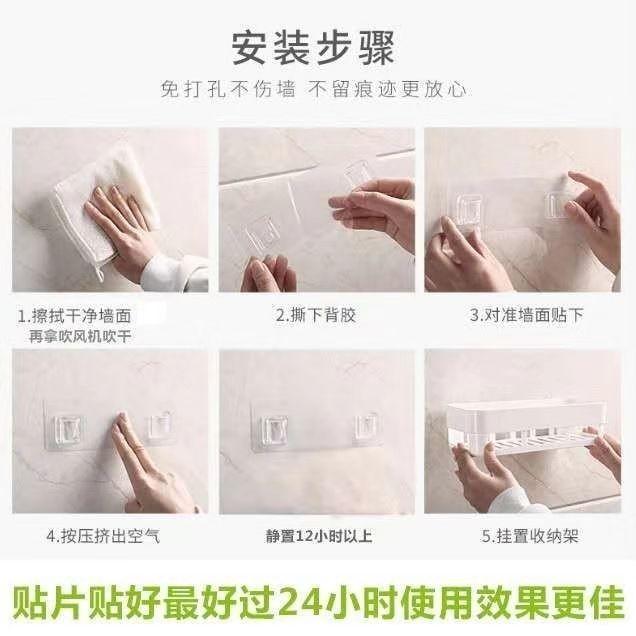 安装步骤

免打孔不伤墙 不留痕迹更放心

1.擦拭干净墙面 再拿吹风机吹干

2.撕下背胶

3.对准墙面贴下

4.按压挤出空气

静置12小时以上

5.挂置收纳架

贴片贴好最好过24小时使用效果更佳