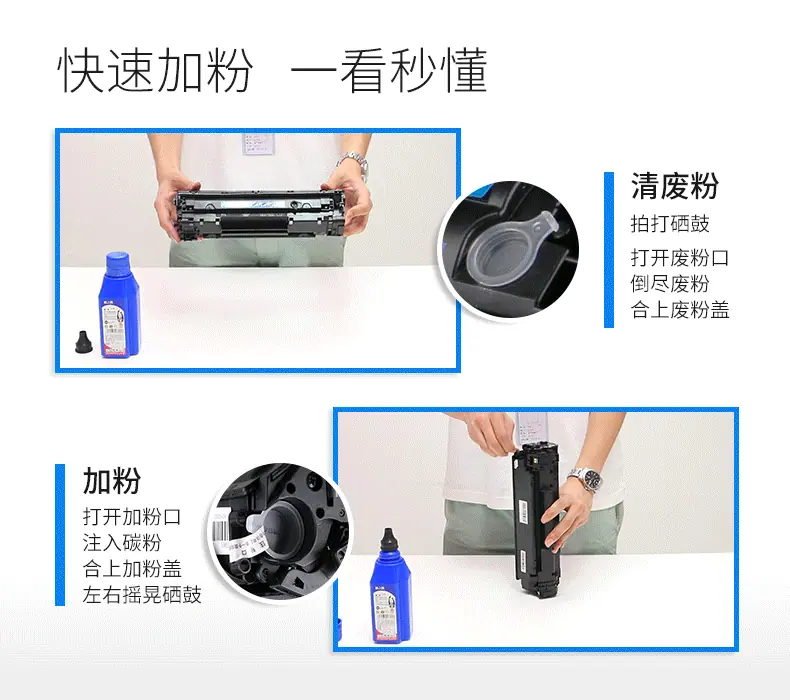 快速加粉 一看秒懂

清废粉

拍打硒鼓

打开废粉口
倒尽废粉
合上废粉盖

加粉

打开加粉口
注入碳粉
合上加粉盖
左右摇晃硒鼓