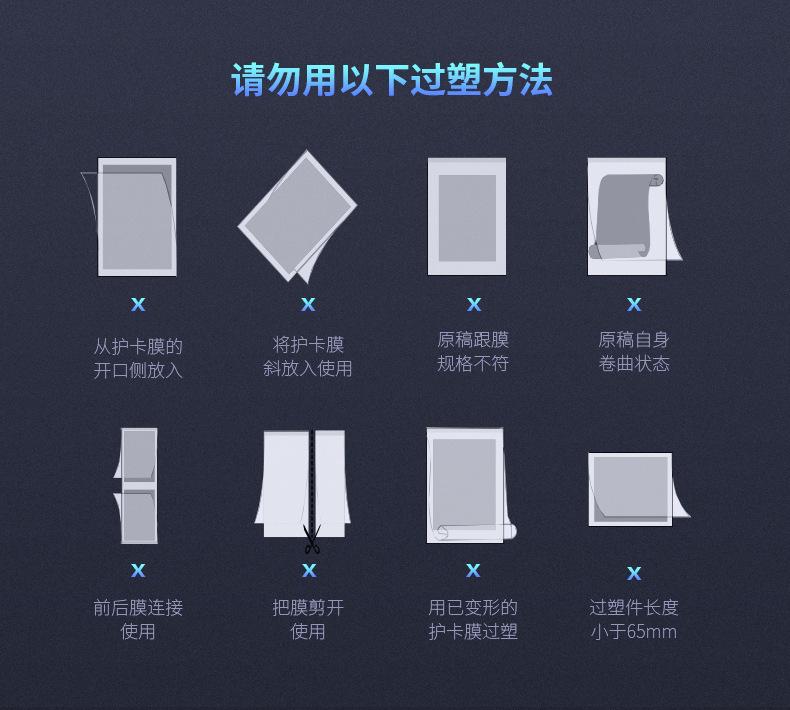 请勿用以下过塑方法

x
从护卡膜的开口侧放入

x
将护卡膜斜放入使用

x
原稿跟膜规格不符

x
原稿自身卷曲状态

x
前后膜连接使用

x
把膜剪开使用

x
用已变形的护卡膜过塑

x
过塑件长度小于65mm