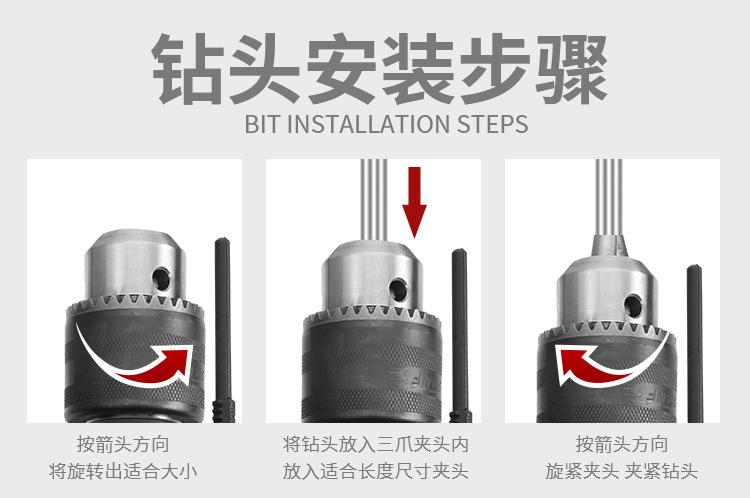 钻头安装步骤
BIT INSTALLATION STEPS

按箭头方向
将旋转出适合大小

将钻头放入三爪夹头内
放入适合长度尺寸夹头

按箭头方向
旋紧夹头 夹紧钻头