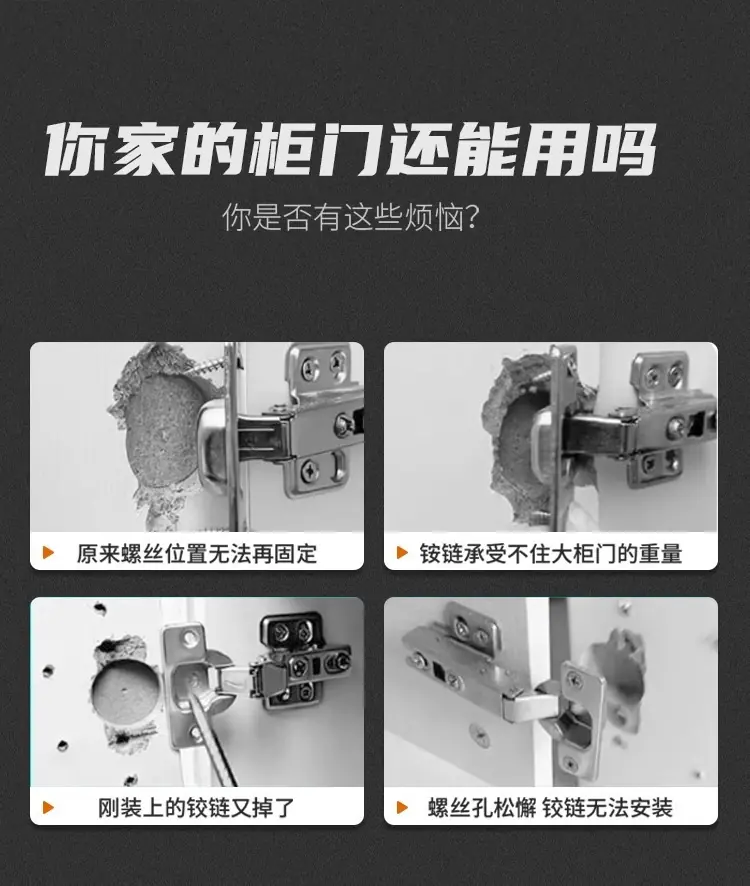 你家的柜门还能用吗

你是否有这些烦恼?

原来螺丝位置无法再固定

铰链承受不住大柜门的重量

刚装上的铰链又掉了

螺丝孔松懈 铰链无法安装