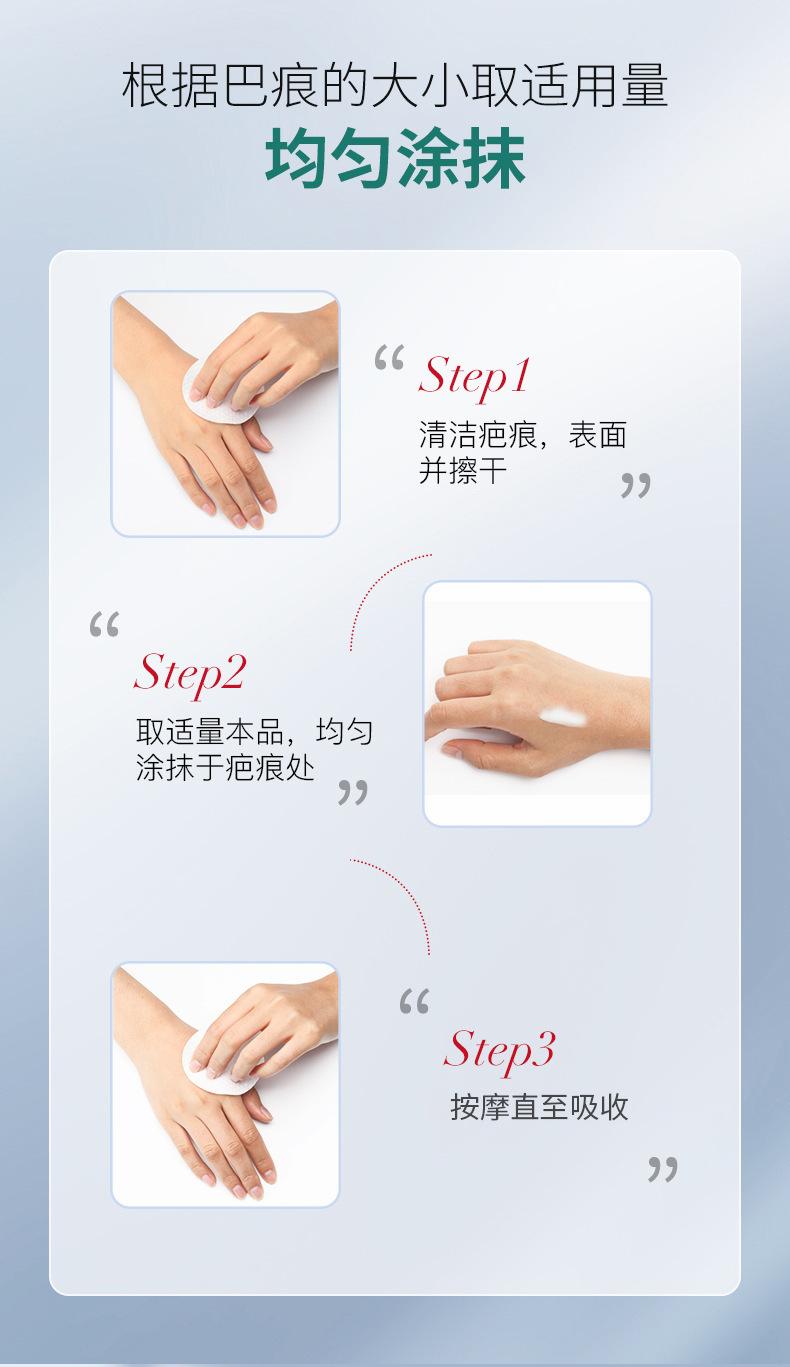 根据巴痕的大小取适用量
均匀涂抹

“ Step1
清洁疤痕，表面并擦干 ”

“ Step2
取适量本品，均匀涂抹于疤痕处 ”

“ Step3
按摩直至吸收 ”