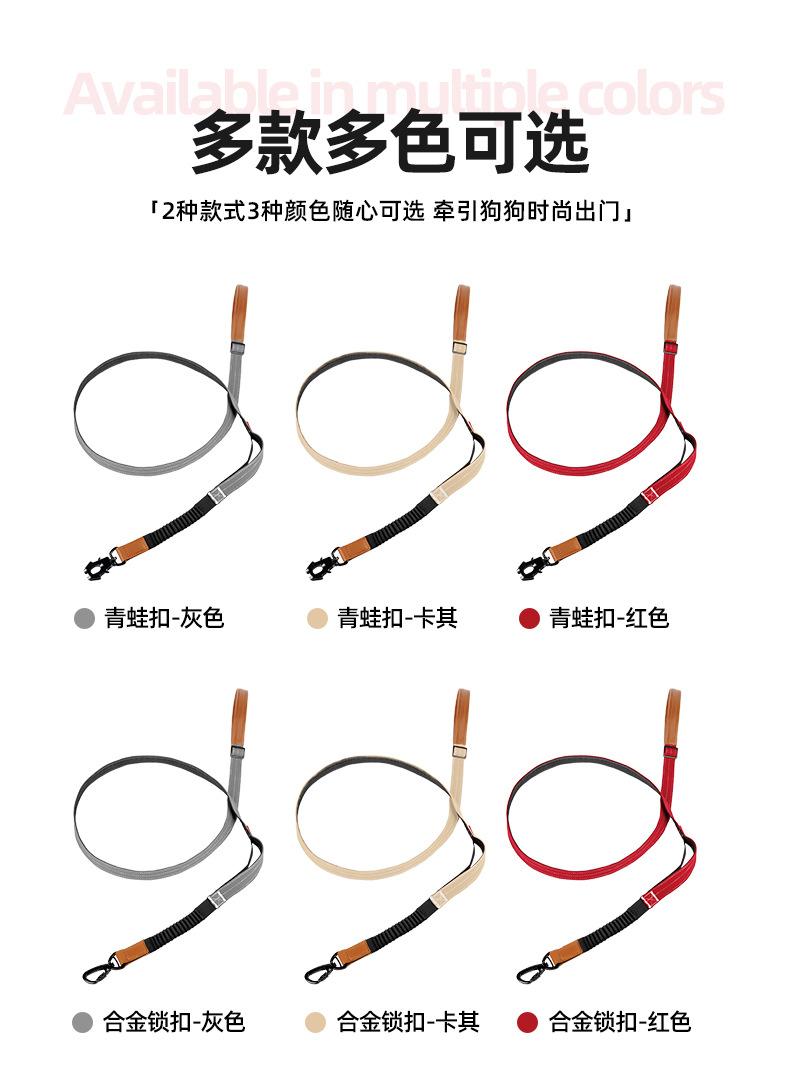 Available in multiple colors

多款多色可选

「2种款式3种颜色随心可选 牵引狗狗时尚出门」

青蛙扣-灰色

青蛙扣-卡其

青蛙扣-红色

合金锁扣-灰色

合金锁扣-卡其

合金锁扣-红色