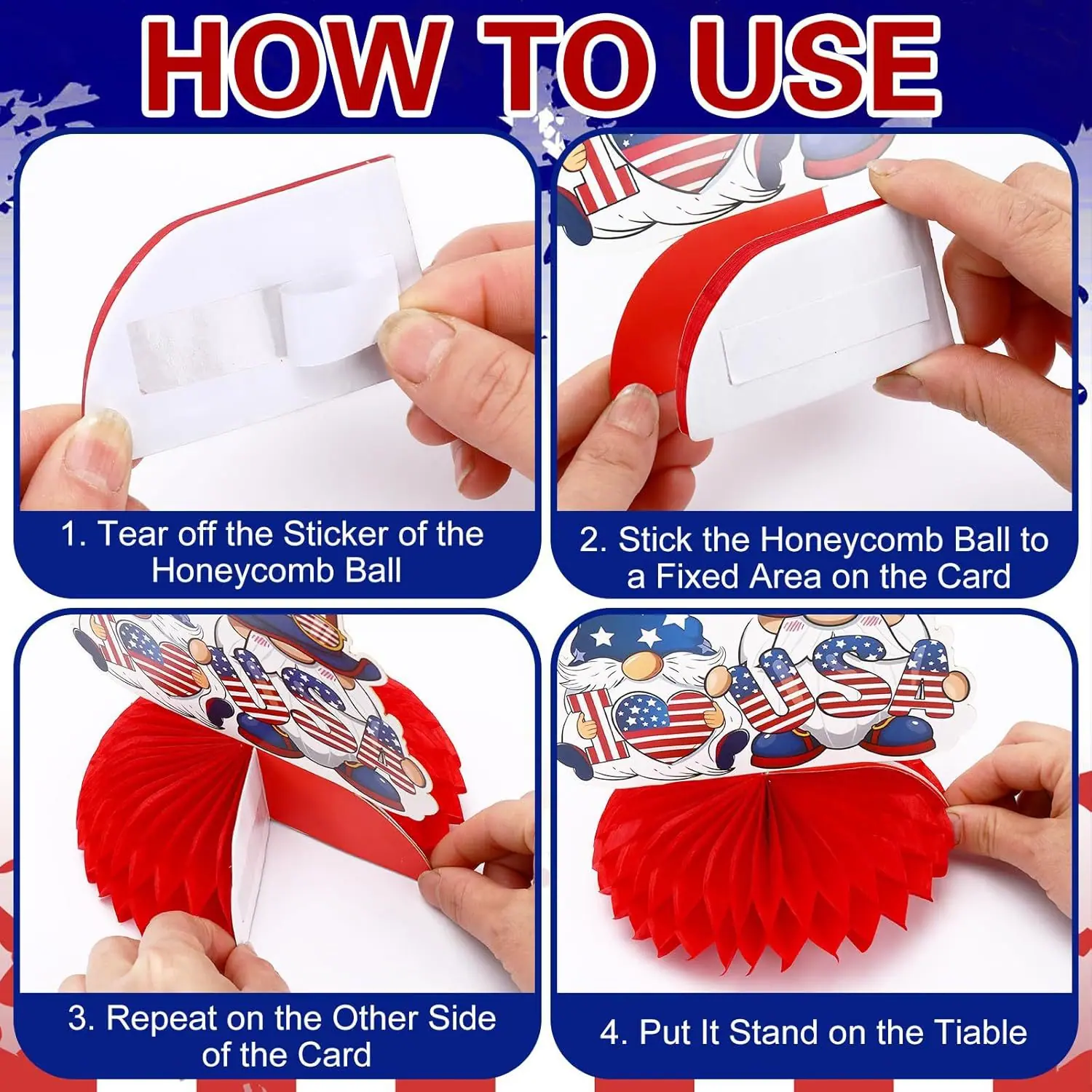 HOW TO USE

1. Tear off the Sticker of the Honeycomb Ball

2. Stick the Honeycomb Ball to a Fixed Area on the Card

I USA

3. Repeat on the Other Side of the Card

I USA

4. Put It Stand on the Tiable