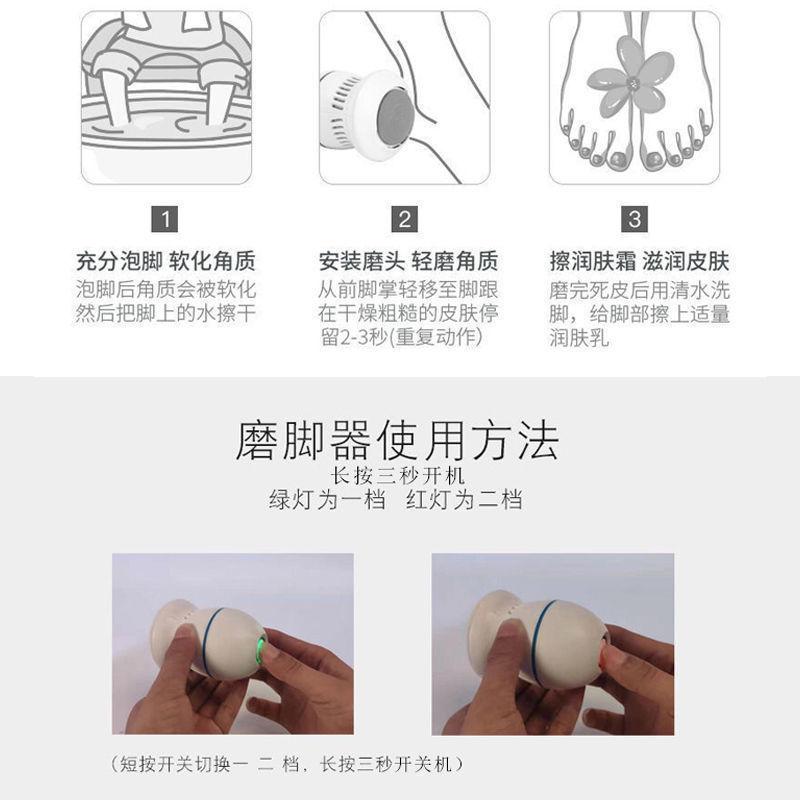 1

充分泡脚 软化角质

泡脚后角质会被软化然后把脚上的水擦干

2

安装磨头 轻磨角质

从前脚掌轻移至脚跟在干燥粗糙的皮肤停留2-3秒(重复动作)

3

擦润肤霜 滋润皮肤

磨完死皮后用清水洗脚，给脚部擦上适量润肤乳

磨脚器使用方法

长按三秒开机

绿灯为一档 红灯为二档

（短按开关切换一 二 档，长按三秒开关机）