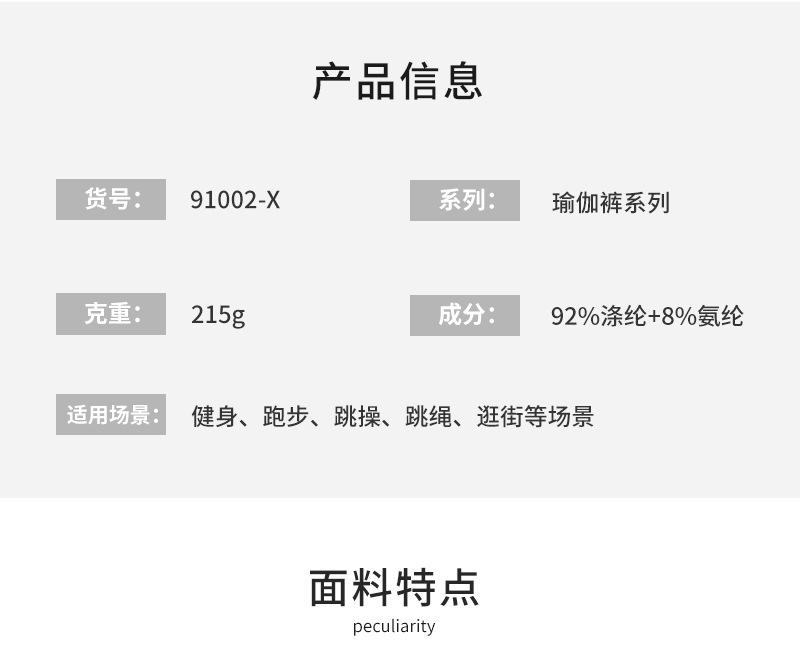 产品信息

货号: 91002-X

系列: 瑜伽裤系列

克重: 215g

成分: 92%涤纶+8%氨纶

适用场景: 健身、跑步、跳操、跳绳、逛街等场景

面料特点

peculiarity