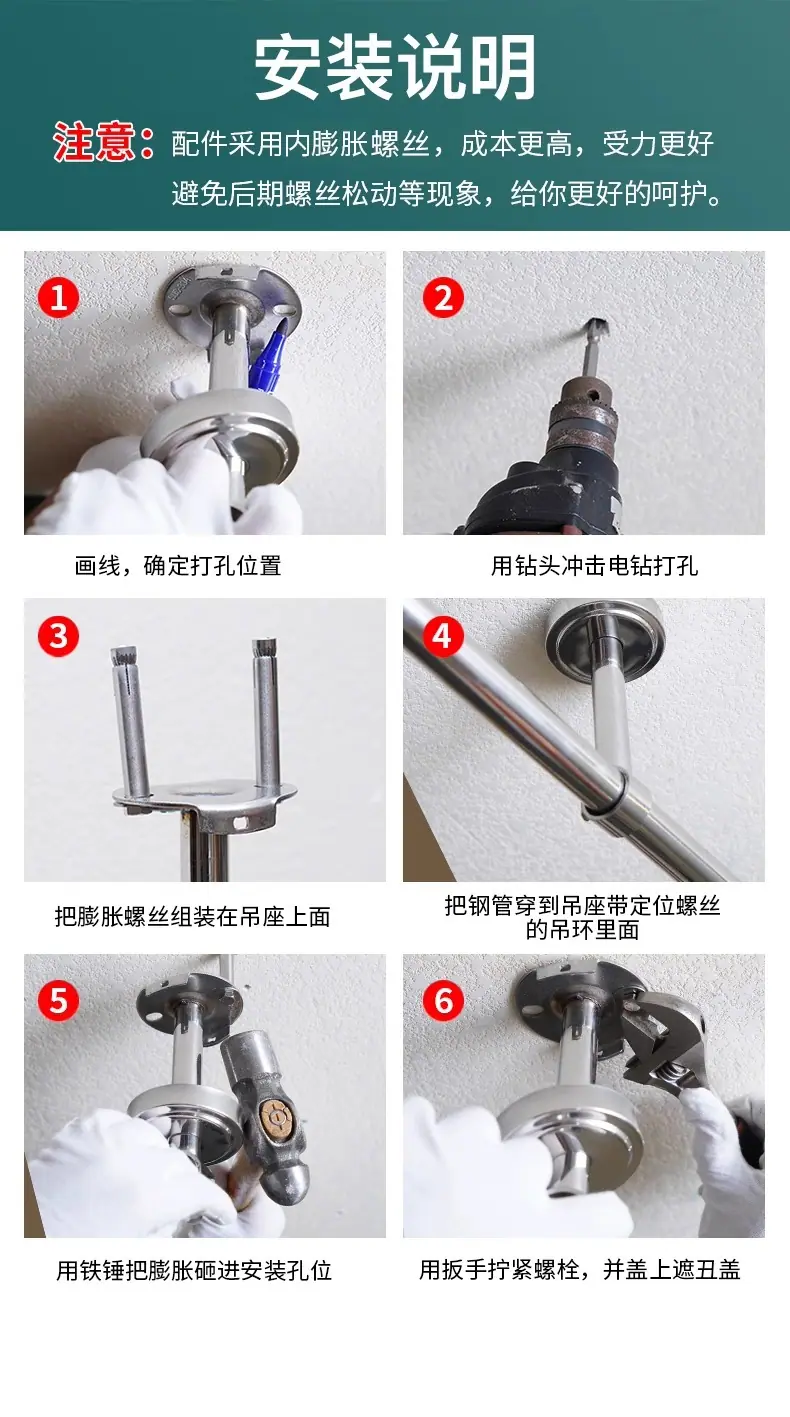 安装说明

注意：配件采用内膨胀螺丝，成本更高，受力更好 避免后期螺丝松动等现象，给你更好的呵护。

1
画线，确定打孔位置

2
用钻头冲击电钻打孔

3
把膨胀螺丝组装在吊座上面

4
把钢管穿到吊座带定位螺丝的吊环里面

5
用铁锤把膨胀砸进安装孔位

6
用扳手拧紧螺栓，并盖上遮丑盖