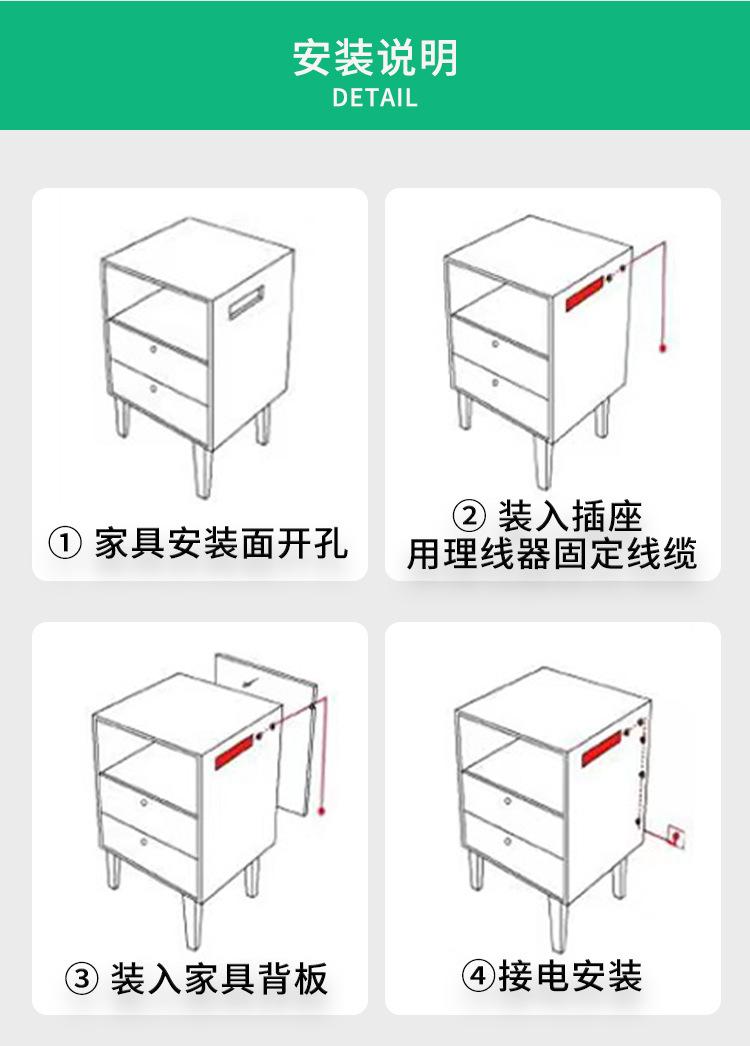 安装说明
DETAIL

① 家具安装面开孔

② 装入插座
用理线器固定线缆

③ 装入家具背板

④接电安装