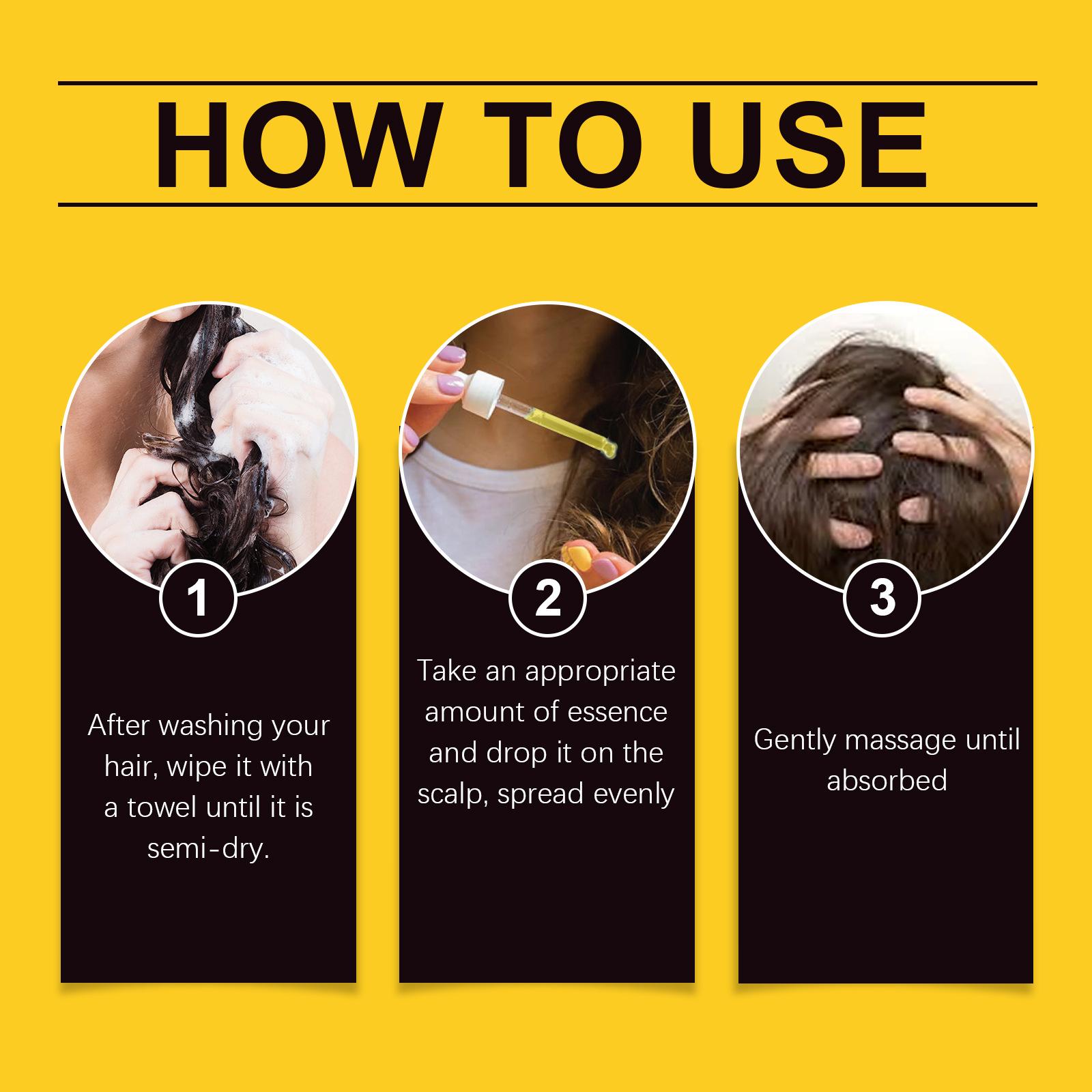 HOW TO USE

1

After washing your hair, wipe it with a towel until it is semi-dry.

2

Take an appropriate amount of essence and drop it on the scalp, spread evenly

3

Gently massage until absorbed