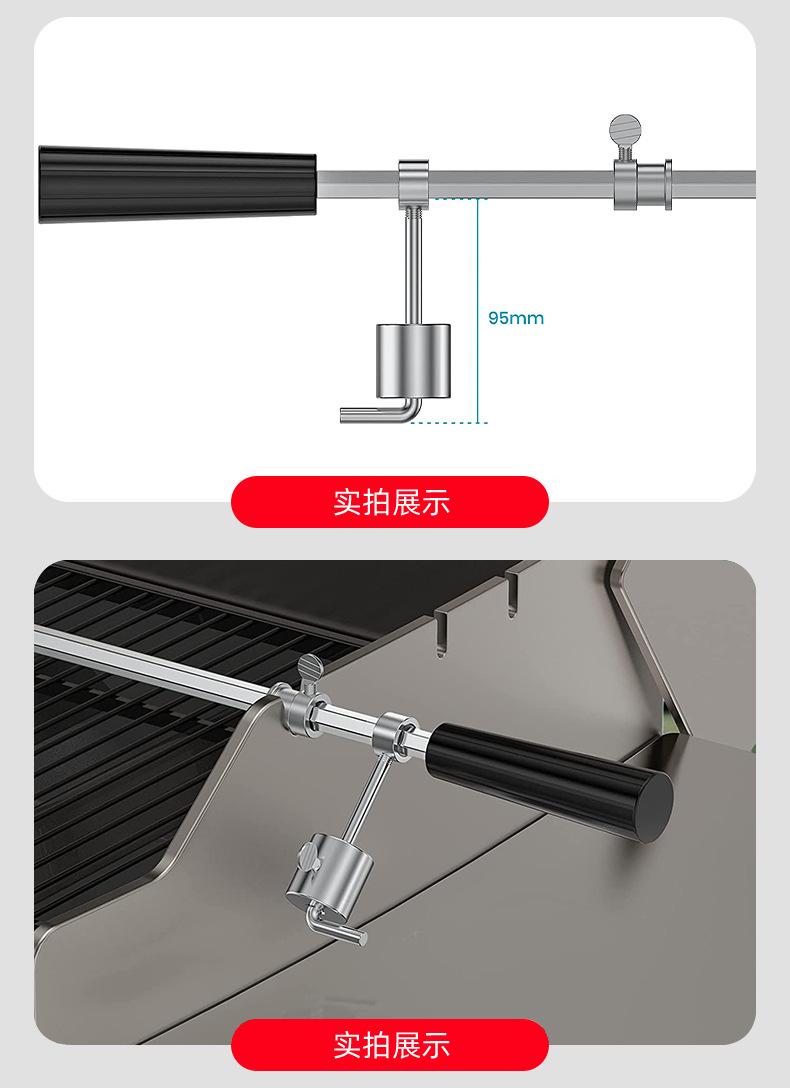 95mm

实拍展示

实拍展示