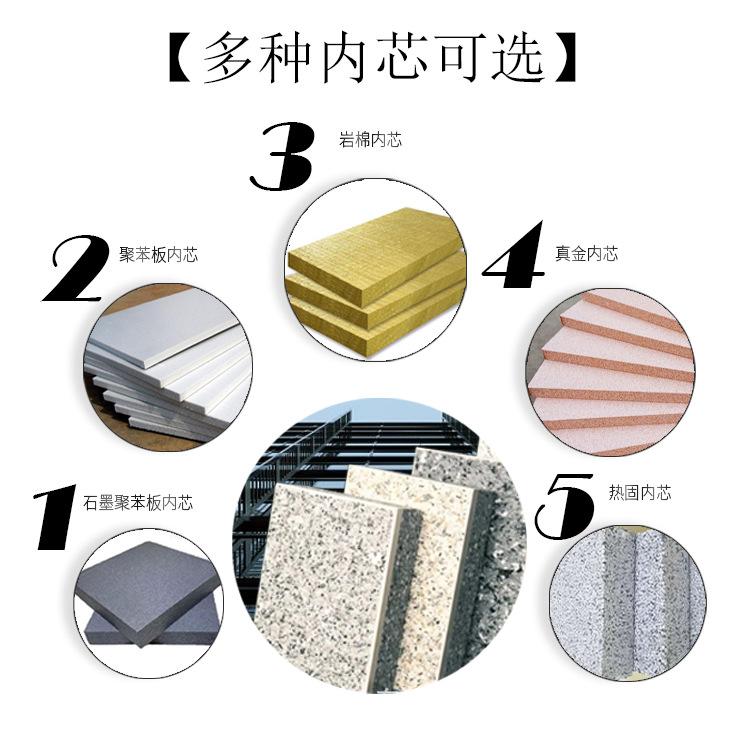 【多种内芯可选】

3 岩棉内芯

2 聚苯板内芯

4 真金内芯

1 石墨聚苯板内芯

5 热固内芯