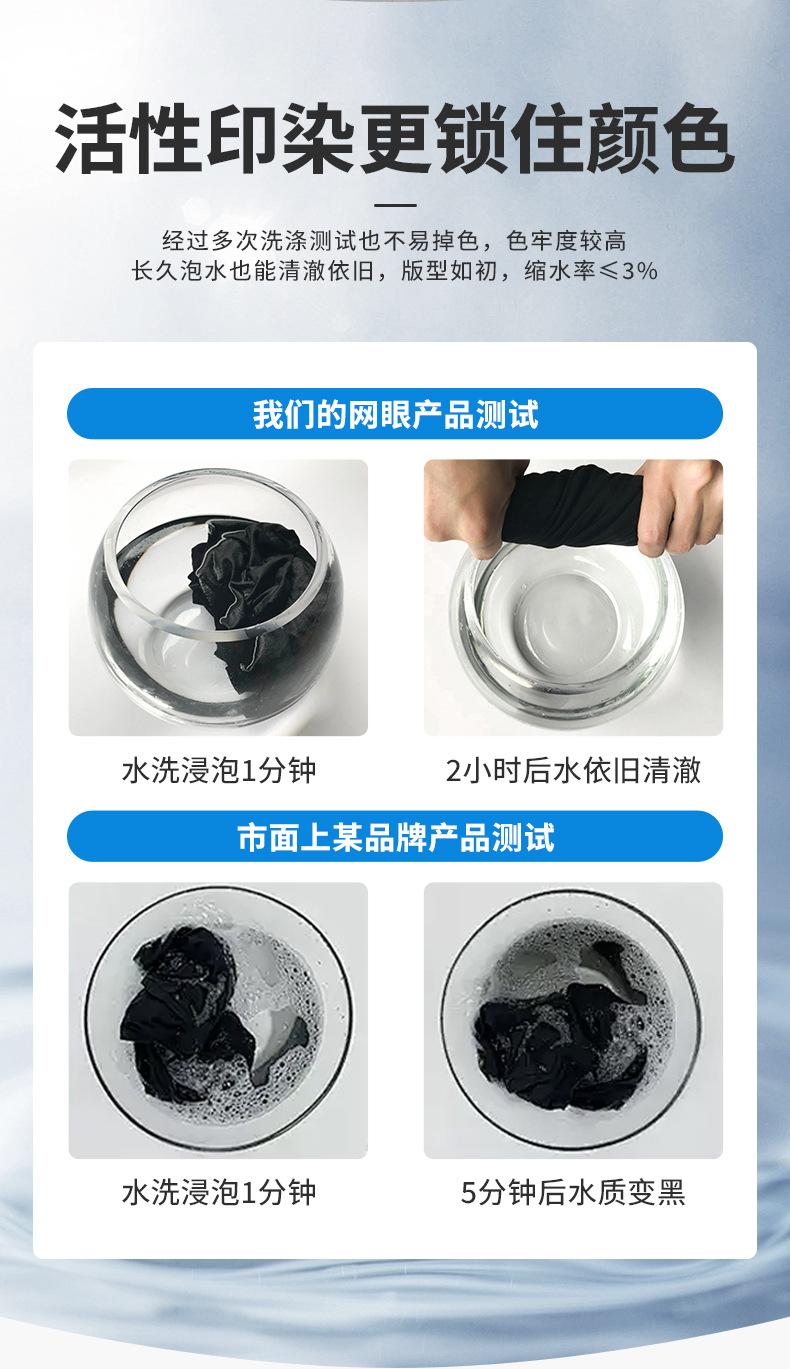 活性印染更锁住颜色

经过多次洗涤测试也不易掉色，色牢度较高
长久泡水也能清澈依旧，版型如初，缩水率≤3%

我们的网眼产品测试

水洗浸泡1分钟

2小时后水依旧清澈

市面上某品牌产品测试

水洗浸泡1分钟

5分钟后水质变黑