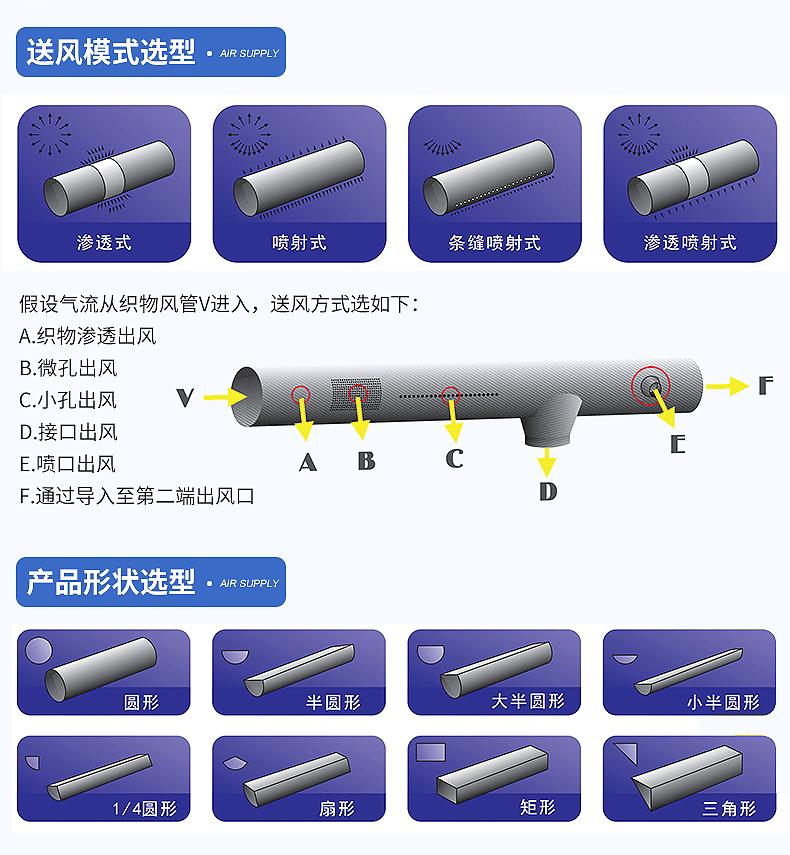 送风模式选型 • AIR SUPPLY

渗透式

喷射式

条缝喷射式

渗透喷射式

假设气流从织物风管V进入，送风方式选如下：
A.织物渗透出风
B.微孔出风
C.小孔出风
D.接口出风
E.喷口出风
F.通过导入至第二端出风口

V

A

B

C

D

E

F

产品形状选型 • AIR SUPPLY

圆形

半圆形

大半圆形

小半圆形

1/4圆形

扇形

矩形

三角形