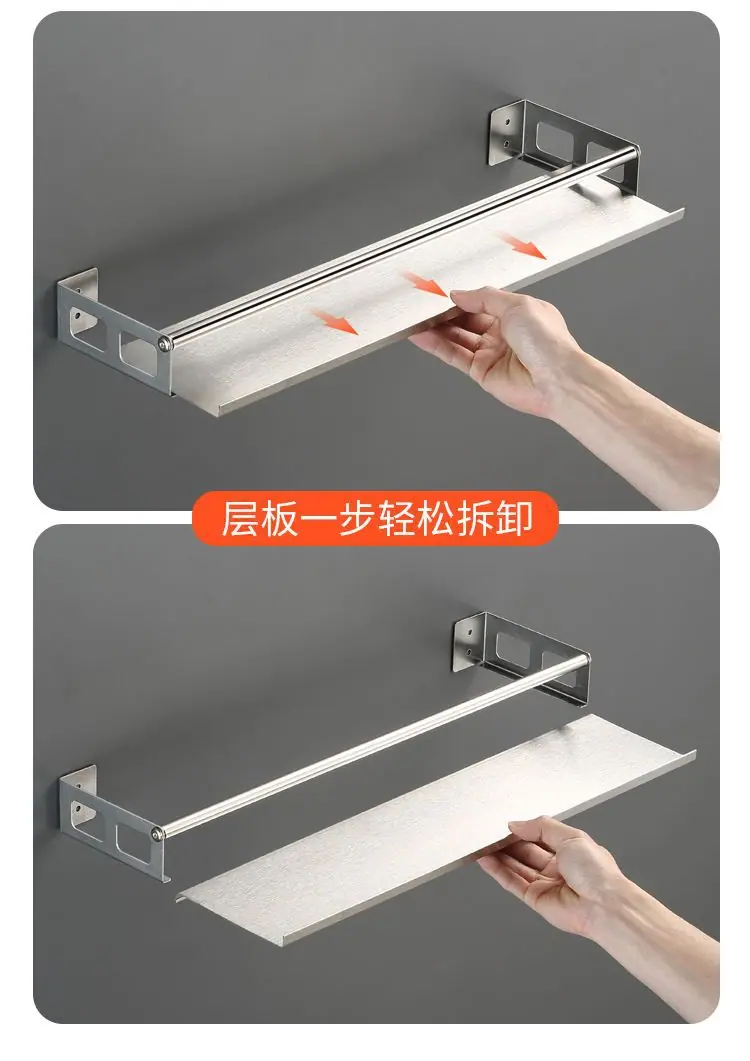 层板一步轻松拆卸