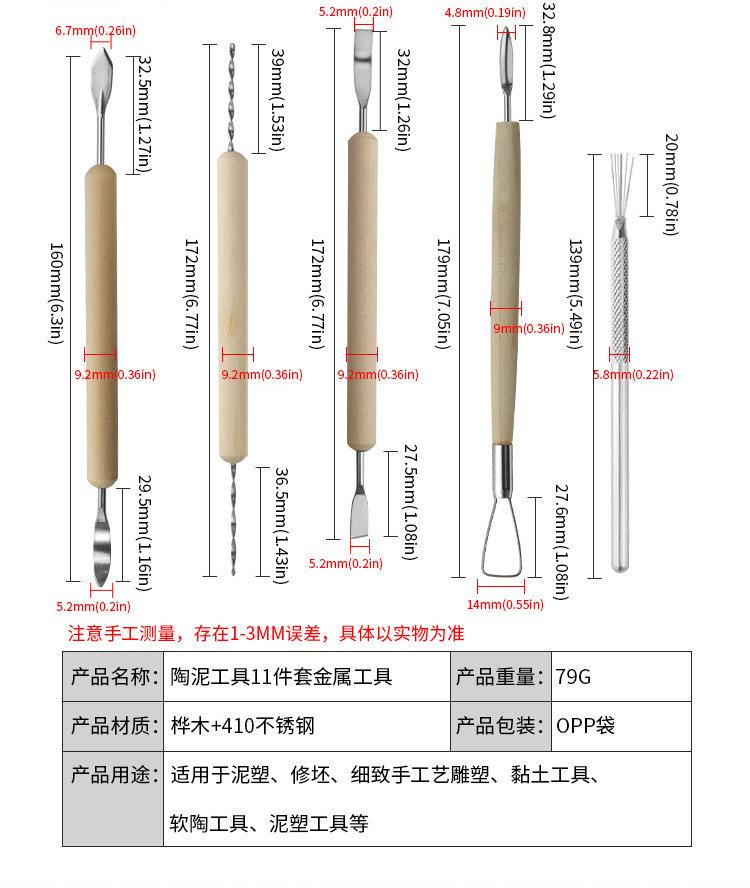 6.7mm(0.26in)
32.5mm(1.27in)
160mm(6.3in)
9.2mm(0.36in)
29.5mm(1.16in)
5.2mm(0.2in)

39mm(1.53in)
172mm(6.77in)
9.2mm(0.36in)
36.5mm(1.43in)

5.2mm(0.2in)
32mm(1.26in)
172mm(6.77in)
9.2mm(0.36in)
27.5mm(1.08in)
5.2mm(0.2in)

4.8mm(0.19in)
32.8mm(1.29in)
179mm(7.05in)
9mm(0.36in)
27.6mm(1.08in)
14mm(0.55in)

20mm(0.78in)
139mm(5.49in)
5.8mm(0.22in)

注意手工测量，存在1-3MM误差，具体以实物为准

| 产品名称: | 陶泥工具11件套金属工具 | 产品重量: | 79G |
|---|---|---|---|
| 产品材质: | 桦木+410不锈钢 | 产品包装: | OPP袋 |
| 产品用途: | 适用于泥塑、修坯、细致手工艺雕塑、黏土工具、软陶工具、泥塑工具等 | | |