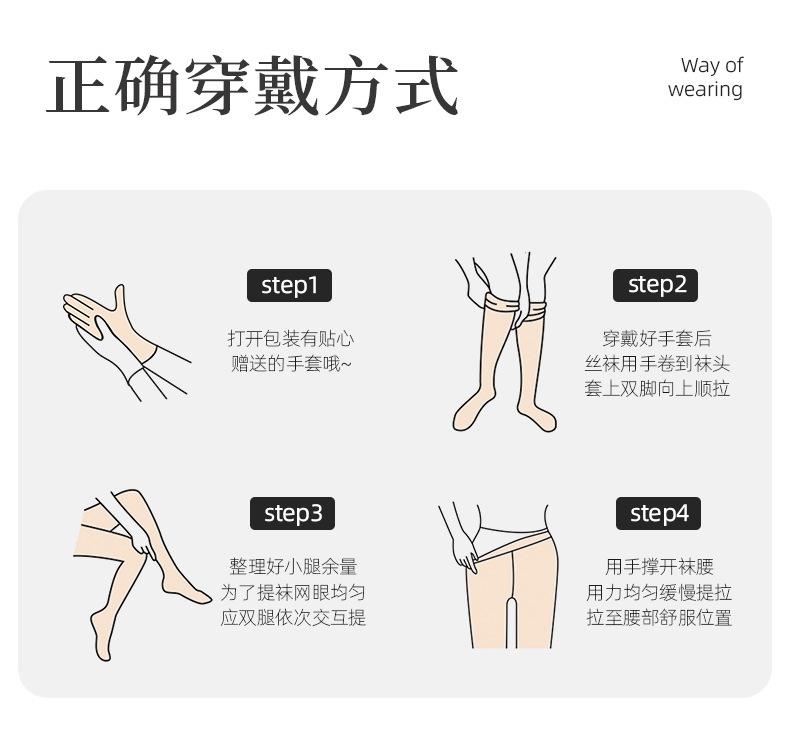 正确穿戴方式

Way of wearing

step1

打开包装有贴心
赠送的手套哦~

step2

穿戴好手套后
丝袜用手卷到袜头
套上双脚向上顺拉

step3

整理好小腿余量
为了提袜网眼均匀
应双腿依次交互提

step4

用手撑开袜腰
用力均匀缓慢提拉
拉至腰部舒服位置