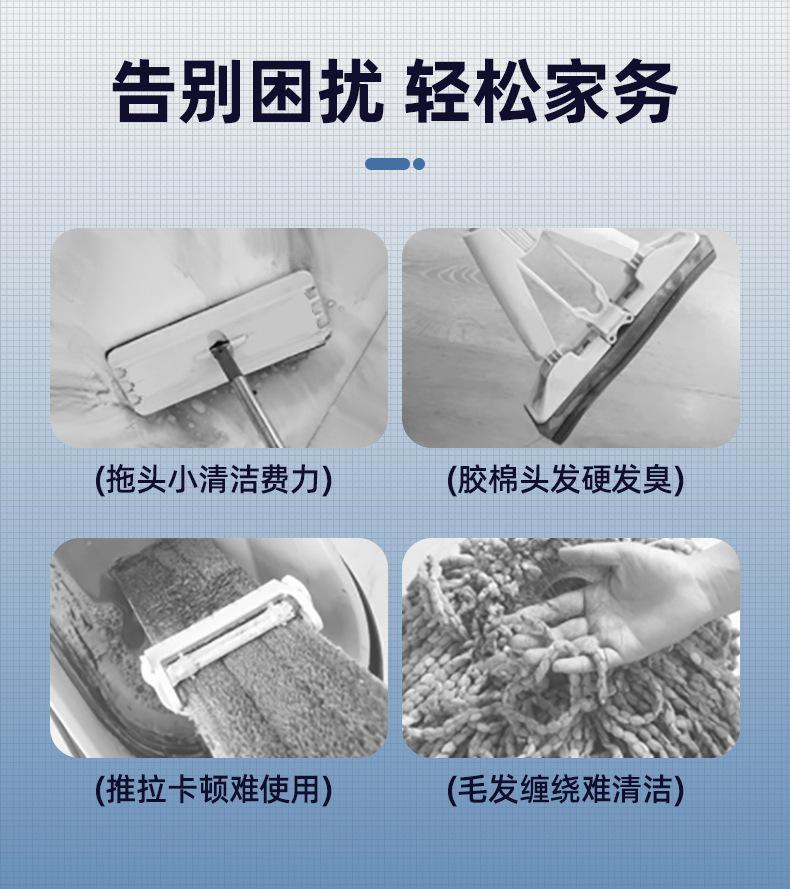 告别困扰 轻松家务

(拖头小清洁费力)

(胶棉头发硬发臭)

(推拉卡顿难使用)

(毛发缠绕难清洁)