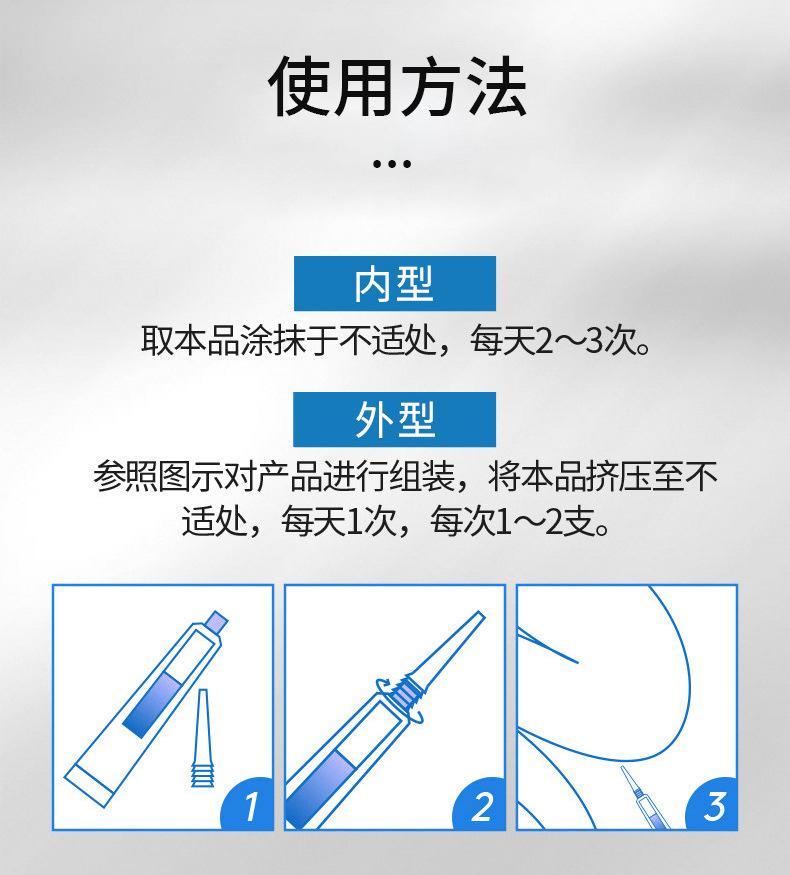 使用方法

…

内型

取本品涂抹于不适处，每天2～3次。

外型

参照图示对产品进行组装，将本品挤压至不适处，每天1次，每次1～2支。

1

2

3