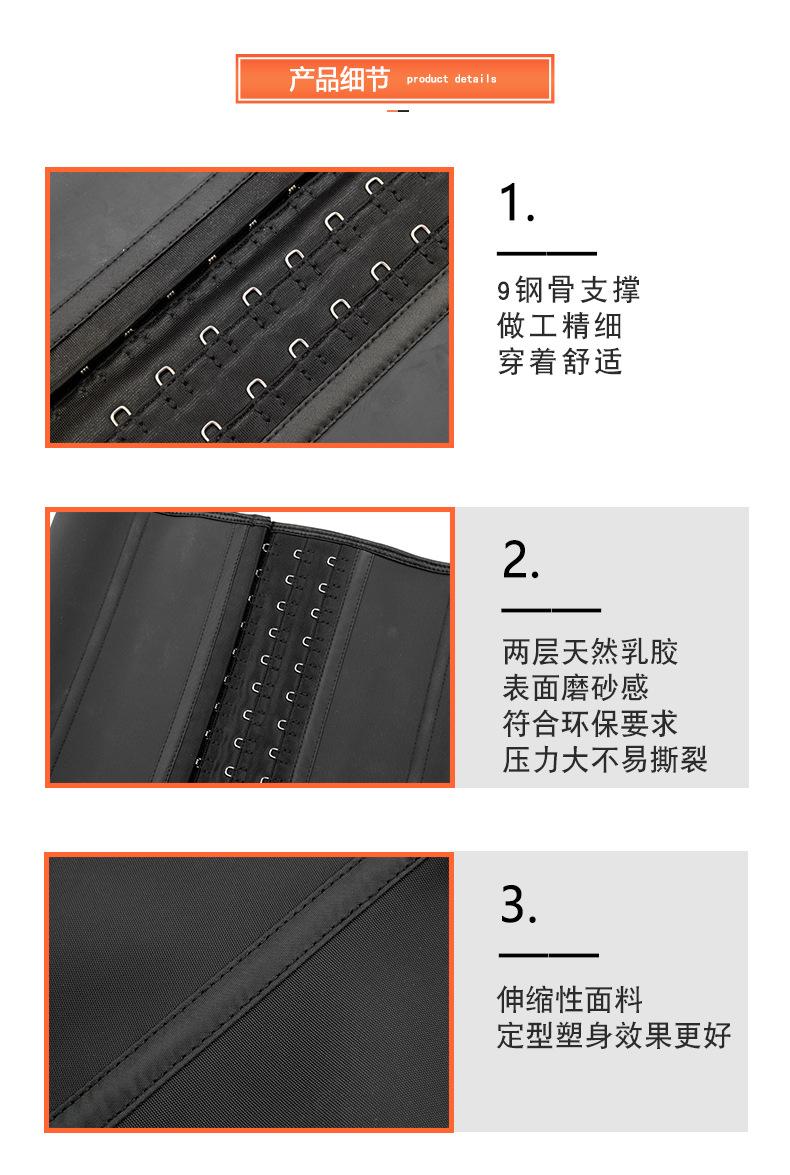 产品细节 product details

1.

9钢骨支撑
做工精细
穿着舒适

2.

两层天然乳胶
表面磨砂感
符合环保要求
压力大不易撕裂

3.

伸缩性面料
定型塑身效果更好