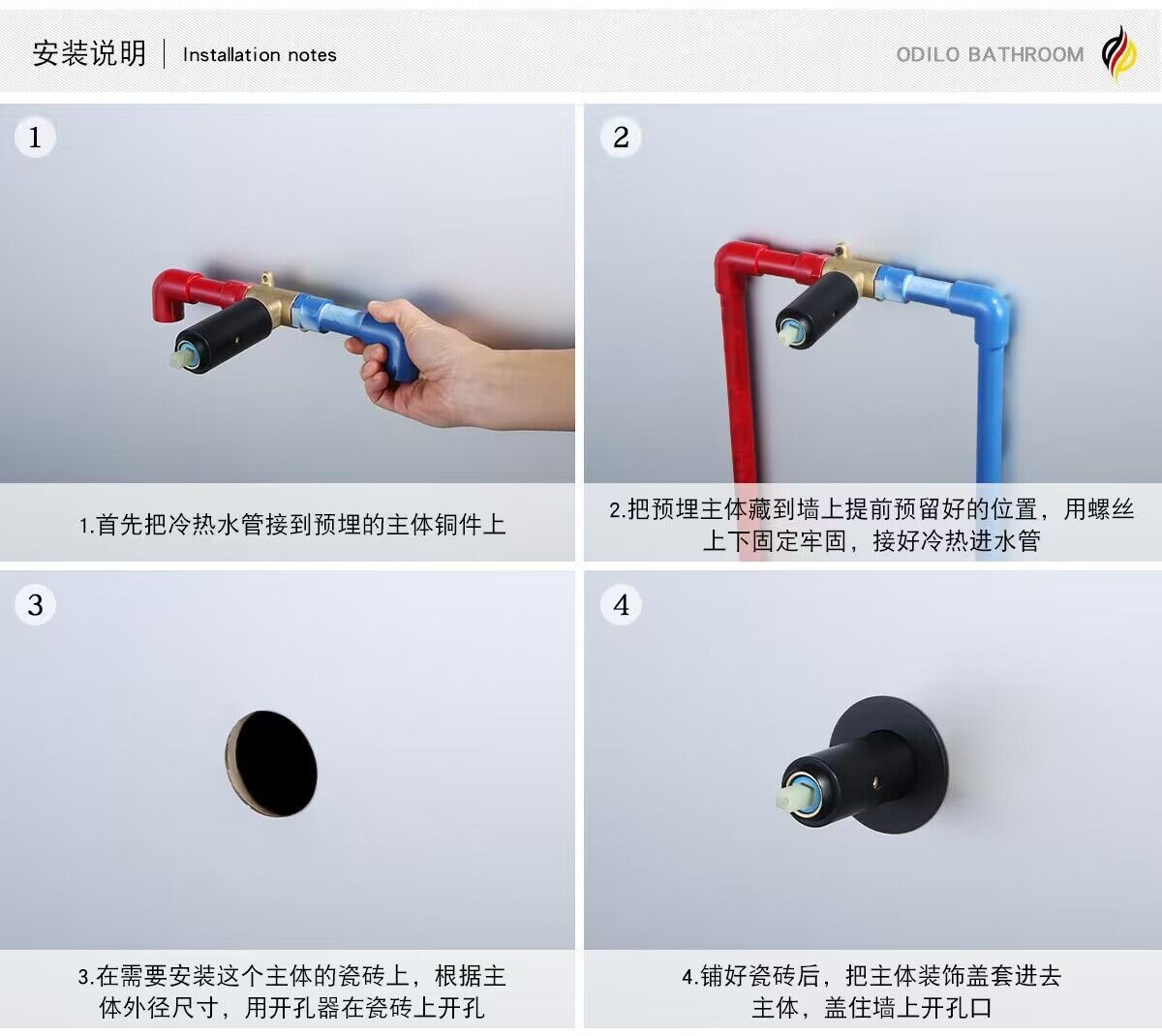 安装说明 | Installation notes

ODILO BATHROOM

1

1.首先把冷热水管接到预埋的主体铜件上

2

2.把预埋主体藏到墙上提前预留好的位置，用螺丝上下固定牢固，接好冷热进水管

3

3.在需要安装这个主体的瓷砖上，根据主体外径尺寸，用开孔器在瓷砖上开孔

4

4.铺好瓷砖后，把主体装饰盖套进去主体，盖住墙上开孔口