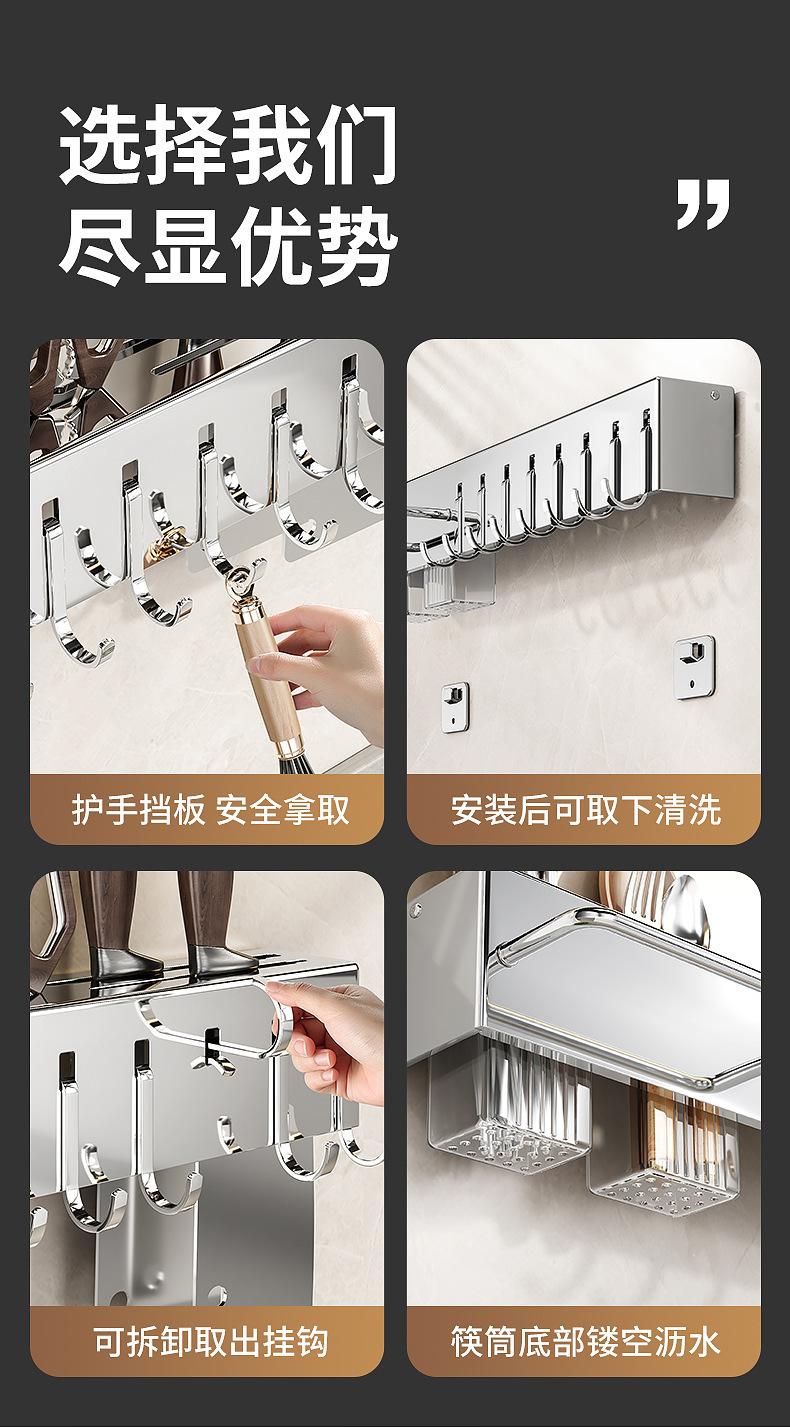 选择我们
尽显优势

”

护手挡板 安全拿取

安装后可取下清洗

可拆卸取出挂钩

筷筒底部镂空沥水