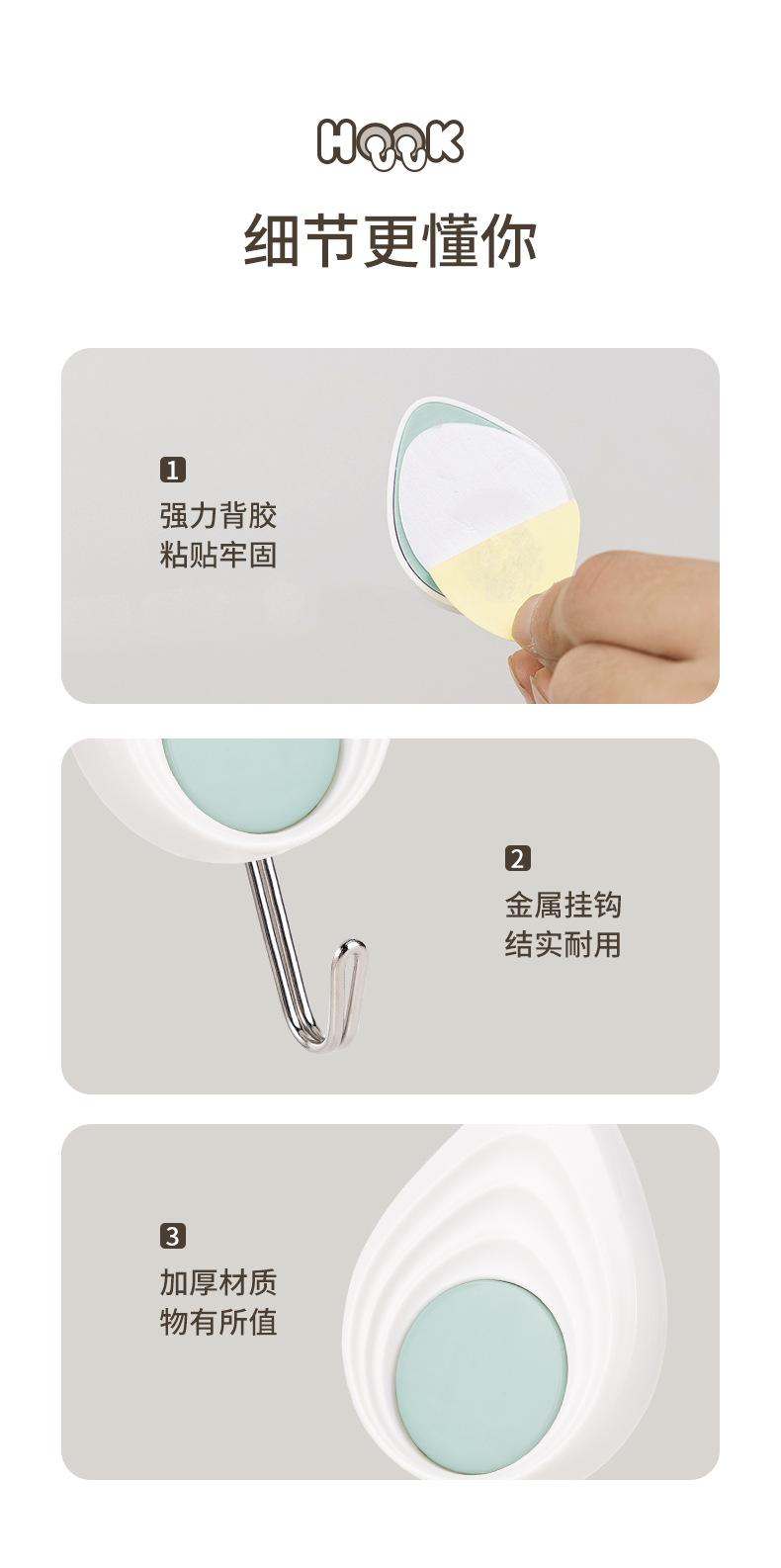 HOOK

细节更懂你

1
强力背胶
粘贴牢固

2
金属挂钩
结实耐用

3
加厚材质
物有所值