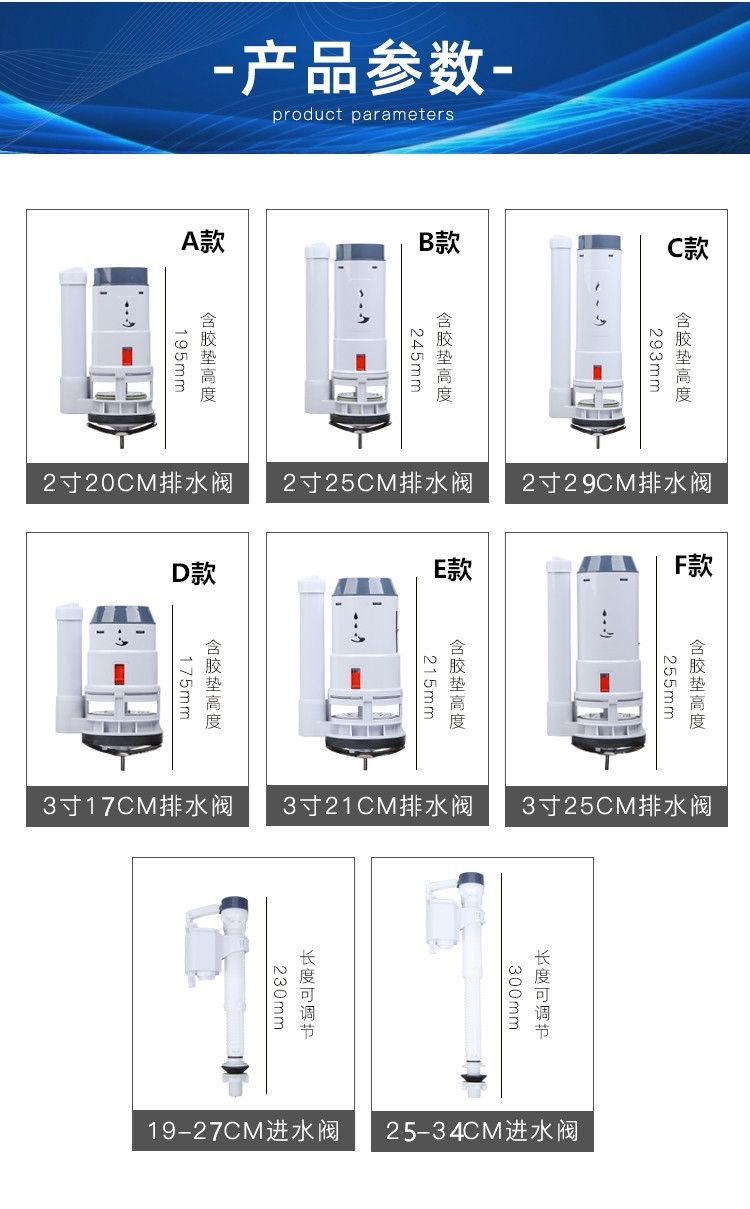 -产品参数-
product parameters

A款
含胶垫高度
195mm
2寸20CM排水阀

B款
含胶垫高度
245mm
2寸25CM排水阀

C款
含胶垫高度
293mm
2寸29CM排水阀

D款
含胶垫高度
175mm
3寸17CM排水阀

E款
含胶垫高度
215mm
3寸21CM排水阀

F款
含胶垫高度
255mm
3寸25CM排水阀

长度可调节
230mm
19-27CM进水阀

长度可调节
300mm
25-34CM进水阀