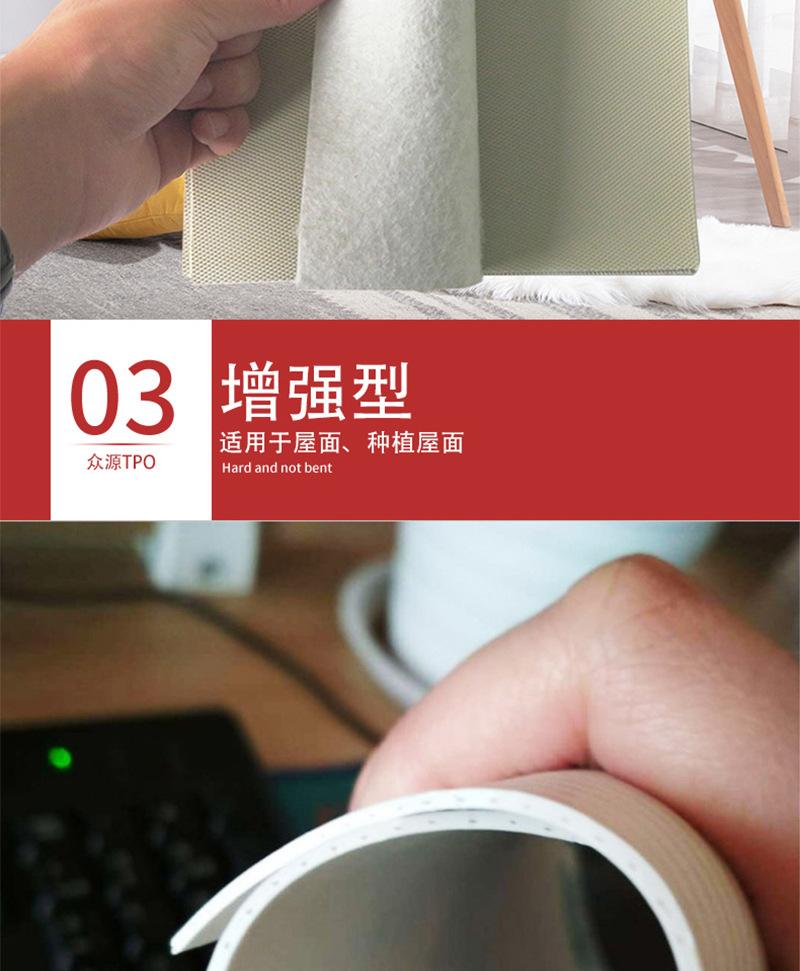 03
众源TPO

增强型
适用于屋面、种植屋面
Hard and not bent