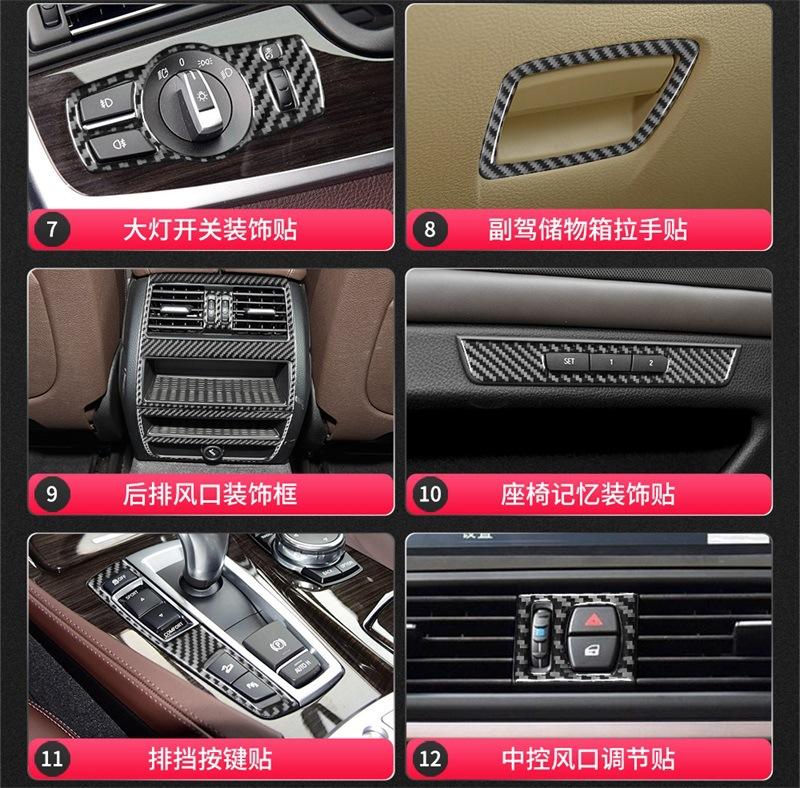 0

7 大灯开关装饰贴

8 副驾储物箱拉手贴

9 后排风口装饰框

SET 1 2

10 座椅记忆装饰贴

SPORT
COMFORT
AUTO H

11 排挡按键贴

12 中控风口调节贴