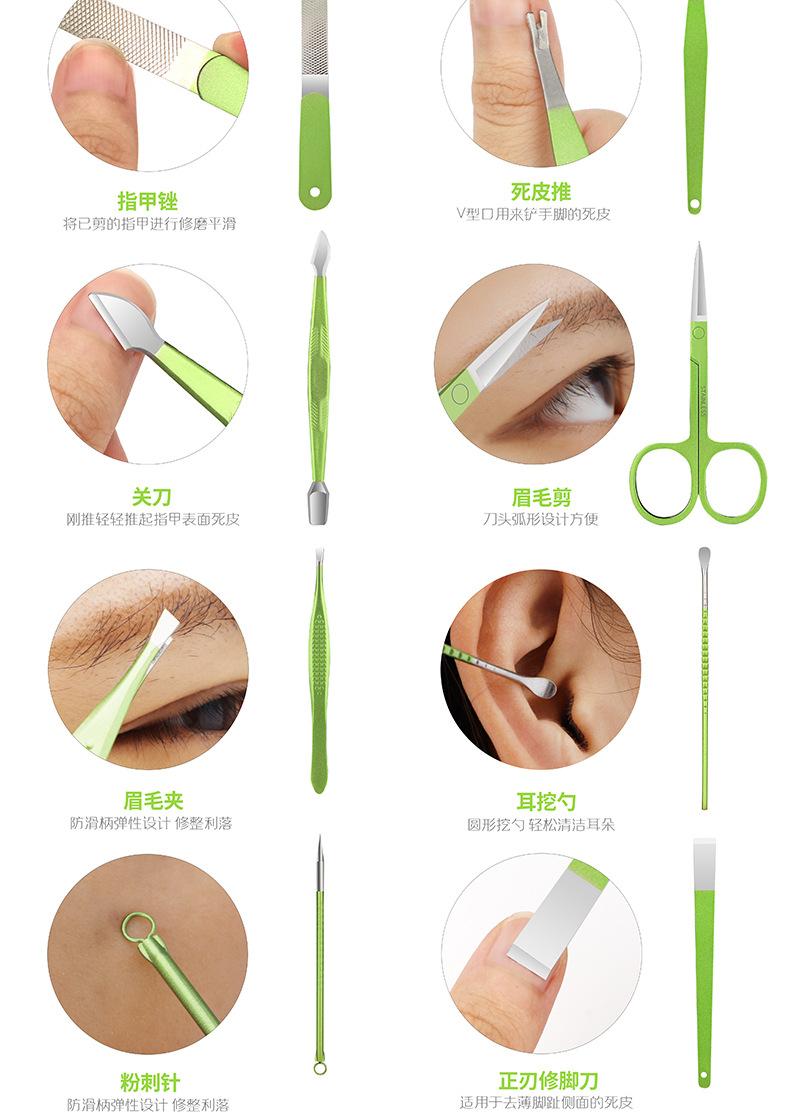 指甲锉
将已剪的指甲进行修磨平滑

死皮推
V型口用来铲手脚的死皮

关刀
刚推轻轻推起指甲表面死皮

眉毛剪
刀头弧形设计方便

眉毛夹
防滑柄弹性设计 修整利落

耳挖勺
圆形挖勺 轻松清洁耳朵

粉刺针
防滑柄弹性设计 修整利落

正刃修脚刀
适用于去薄脚趾侧面的死皮