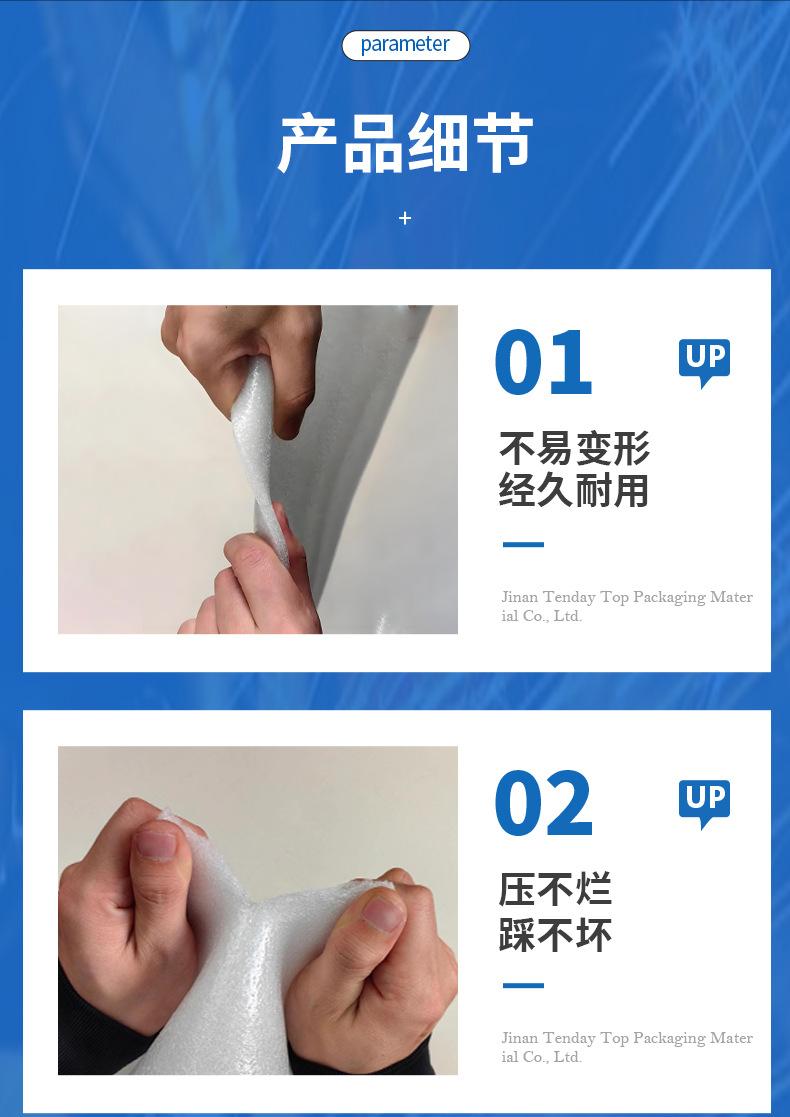 parameter

产品细节

+

01

UP

不易变形
经久耐用

Jinan Tenday Top Packaging Material Co., Ltd.

02

UP

压不烂
踩不坏

Jinan Tenday Top Packaging Material Co., Ltd.