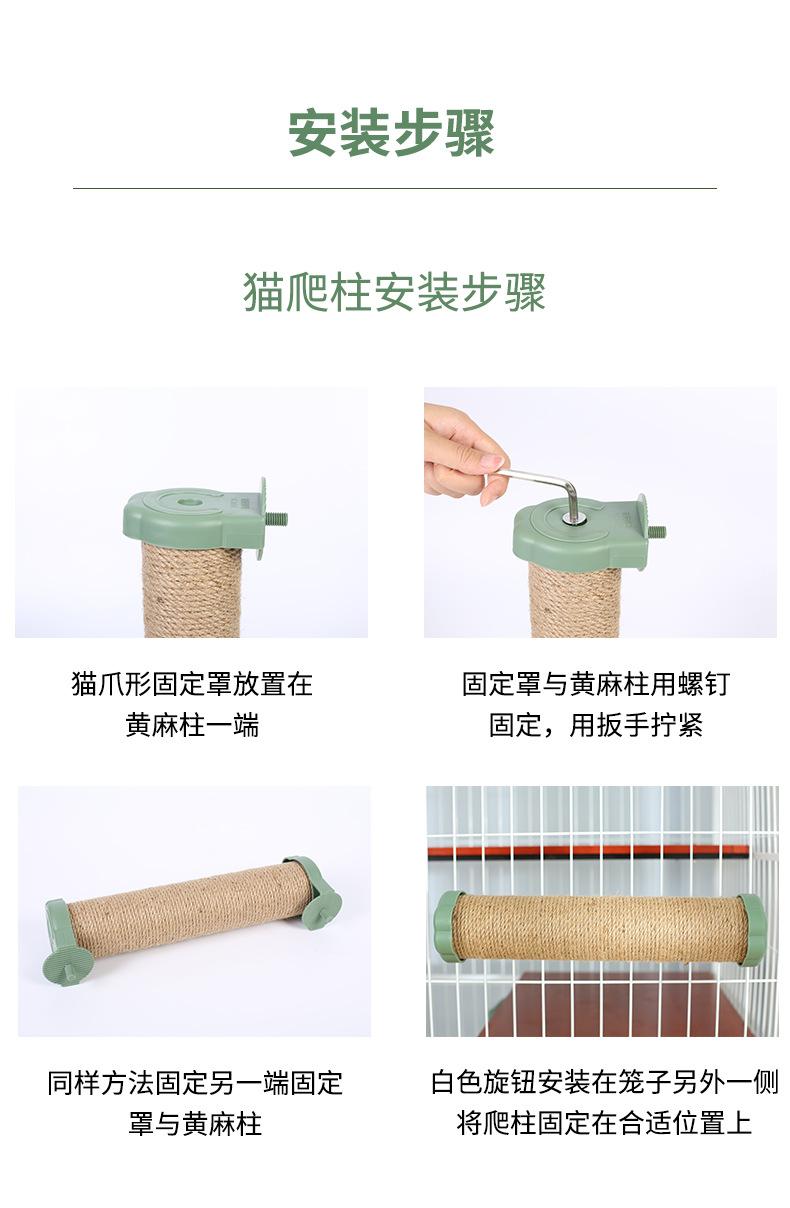 安装步骤

猫爬柱安装步骤

猫爪形固定罩放置在黄麻柱一端

固定罩与黄麻柱用螺钉固定，用扳手拧紧

同样方法固定另一端固定罩与黄麻柱

白色旋钮安装在笼子另外一侧将爬柱固定在合适位置上