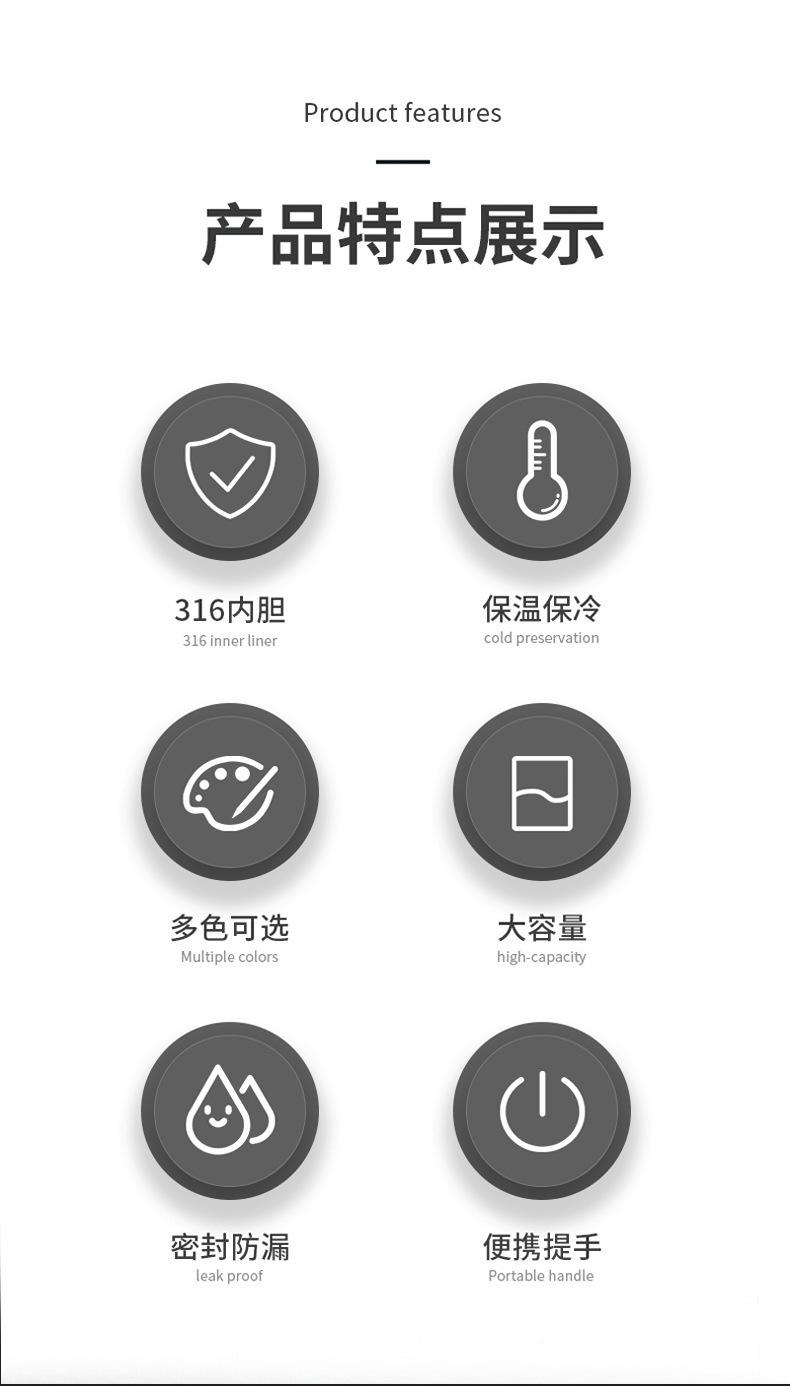 Product features

产品特点展示

316内胆
316 inner liner

保温保冷
cold preservation

多色可选
Multiple colors

大容量
high-capacity

密封防漏
leak proof

便携提手
Portable handle