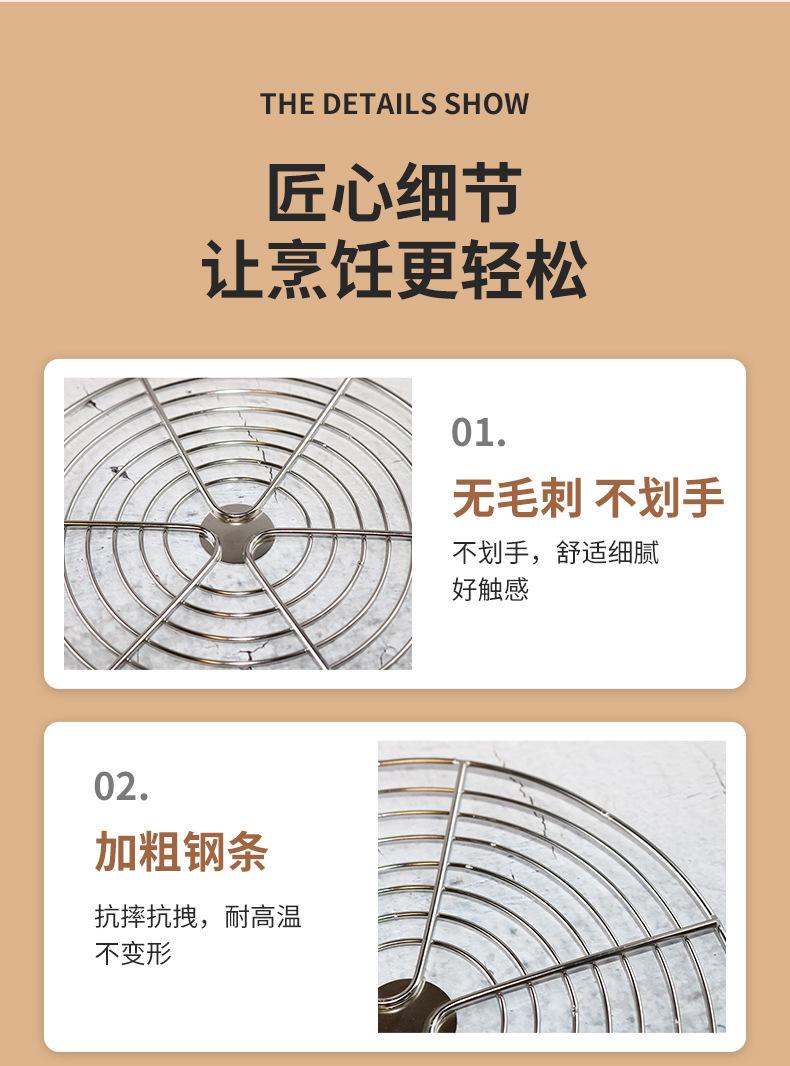 THE DETAILS SHOW

匠心细节
让烹饪更轻松

01.

无毛刺 不划手

不划手，舒适细腻
好触感

02.

加粗钢条

抗摔抗拽，耐高温
不变形