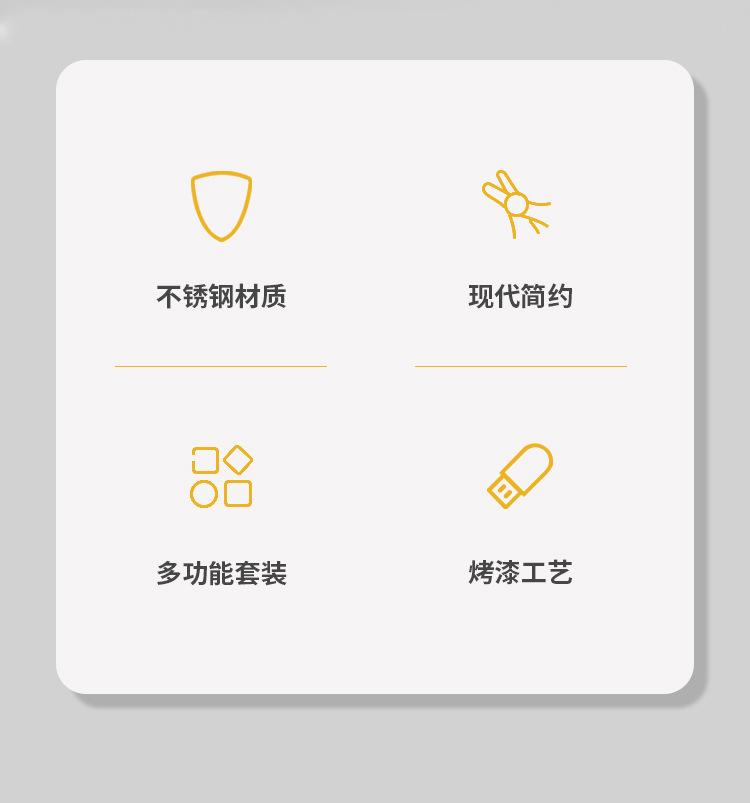 不锈钢材质

现代简约

多功能套装

烤漆工艺