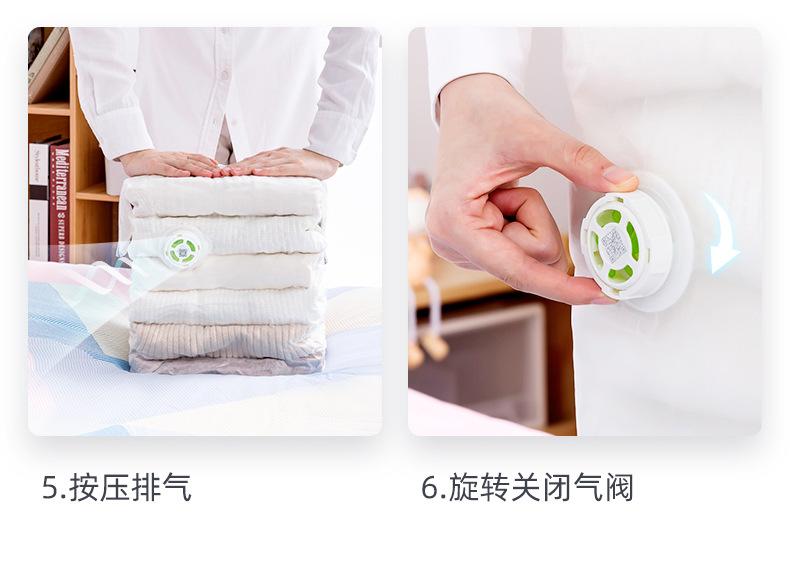 Mediterranean

5.按压排气

6.旋转关闭气阀