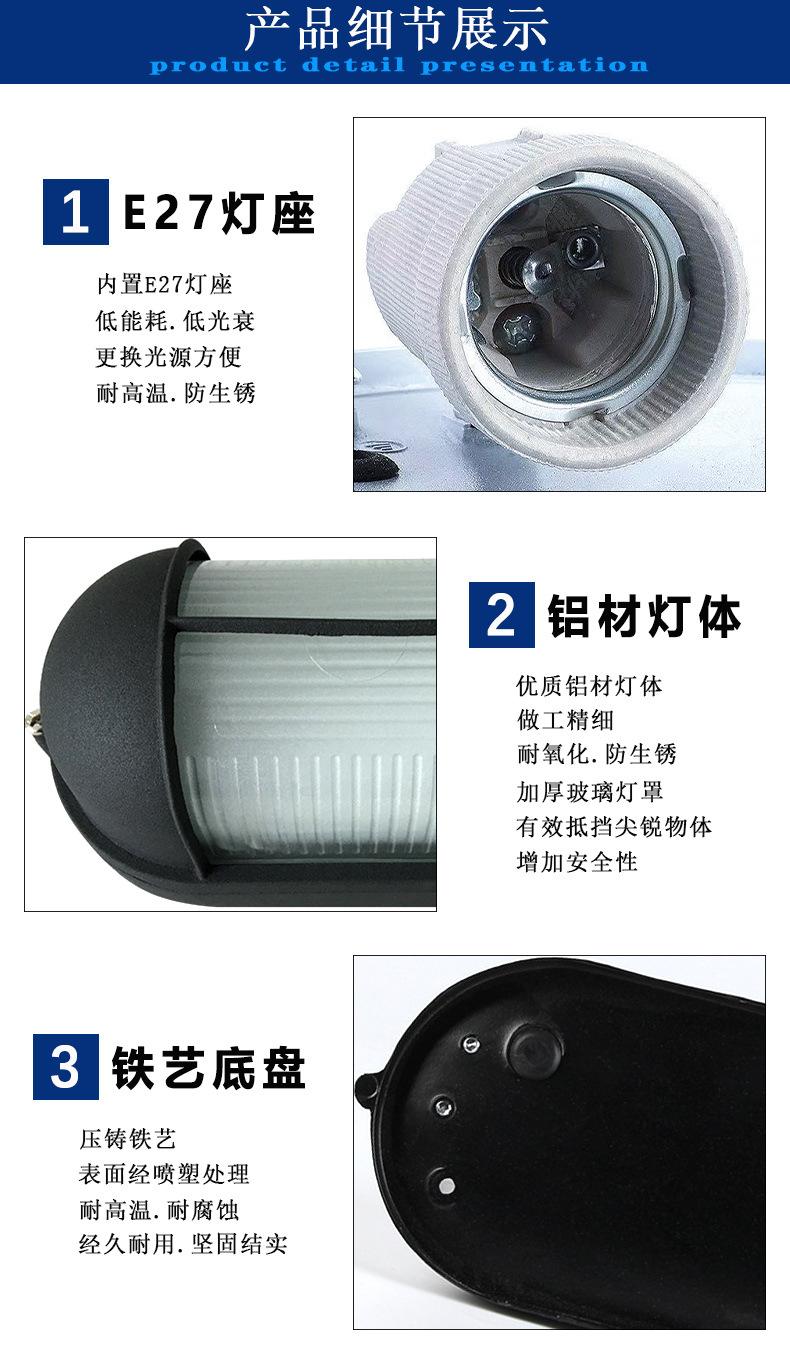 产品细节展示
product detail presentation

1 E27灯座

内置E27灯座
低能耗.低光衰
更换光源方便
耐高温.防生锈

2 铝材灯体

优质铝材灯体
做工精细
耐氧化.防生锈
加厚玻璃灯罩
有效抵挡尖锐物体
增加安全性

3 铁艺底盘

压铸铁艺
表面经喷塑处理
耐高温.耐腐蚀
经久耐用.坚固结实