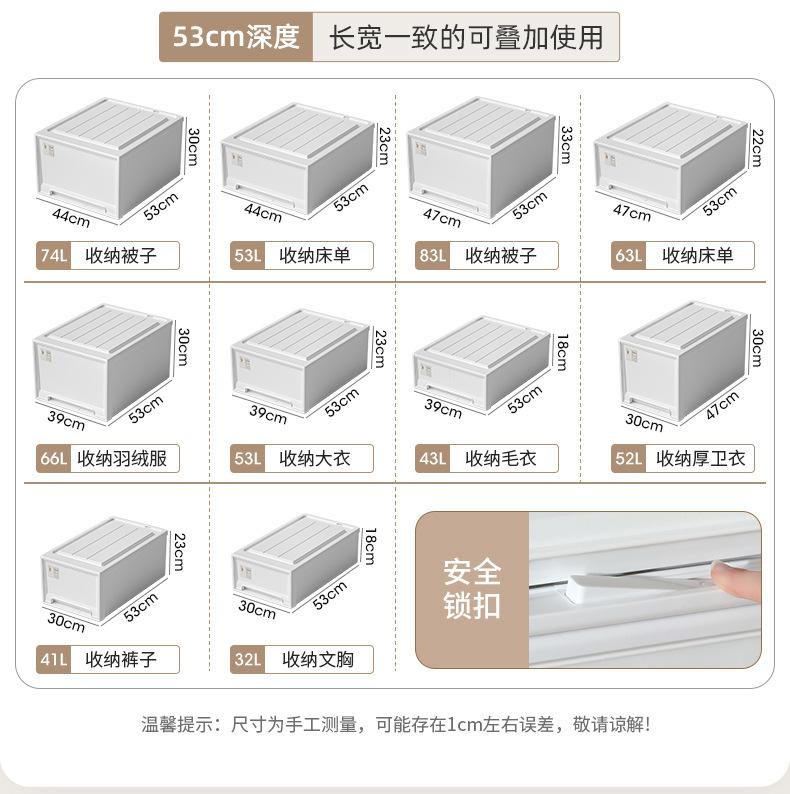 53cm深度 长宽一致的可叠加使用

30cm
44cm 53cm
74L 收纳被子

23cm
44cm 53cm
53L 收纳床单

33cm
47cm 53cm
83L 收纳被子

22cm
47cm 53cm
63L 收纳床单

30cm
39cm 53cm
66L 收纳羽绒服

23cm
39cm 53cm
53L 收纳大衣

18cm
39cm 53cm
43L 收纳毛衣

30cm
30cm 47cm
52L 收纳厚卫衣

23cm
30cm 53cm
41L 收纳裤子

18cm
30cm 53cm
32L 收纳文胸

安全锁扣

温馨提示：尺寸为手工测量，可能存在1cm左右误差，敬请谅解!