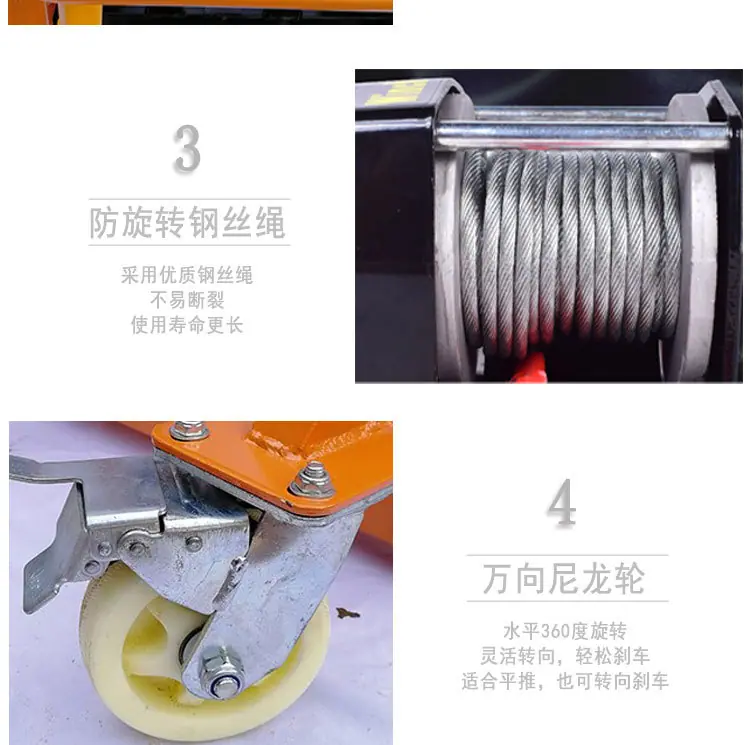 3

防旋转钢丝绳

采用优质钢丝绳
不易断裂
使用寿命更长

4

万向尼龙轮

水平360度旋转
灵活转向，轻松刹车
适合平推，也可转向刹车