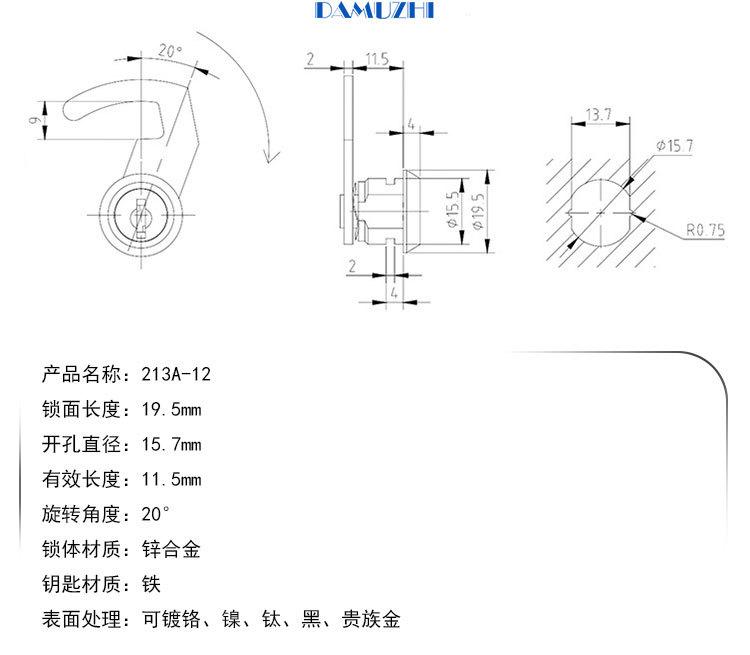 DAMUZHI

20°

9

2

11.5

4

Φ15.5

Φ19.5

2

4

13.7

Φ15.7

R0.75

产品名称：213A-12

锁面长度：19.5mm

开孔直径：15.7mm

有效长度：11.5mm

旋转角度：20°

锁体材质：锌合金

钥匙材质：铁

表面处理：可镀铬、镍、钛、黑、贵族金