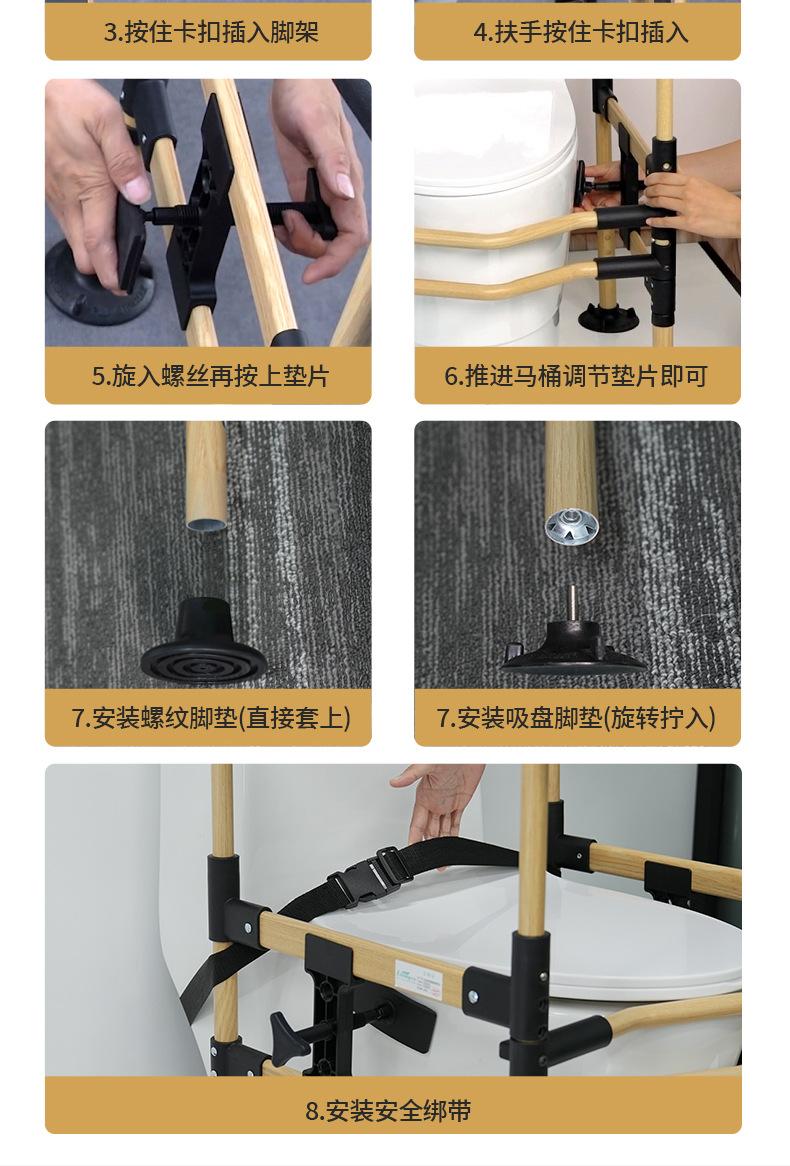 3.按住卡扣插入脚架

4.扶手按住卡扣插入

5.旋入螺丝再按上垫片

6.推进马桶调节垫片即可

7.安装螺纹脚垫(直接套上)

7.安装吸盘脚垫(旋转拧入)

8.安装安全绑带