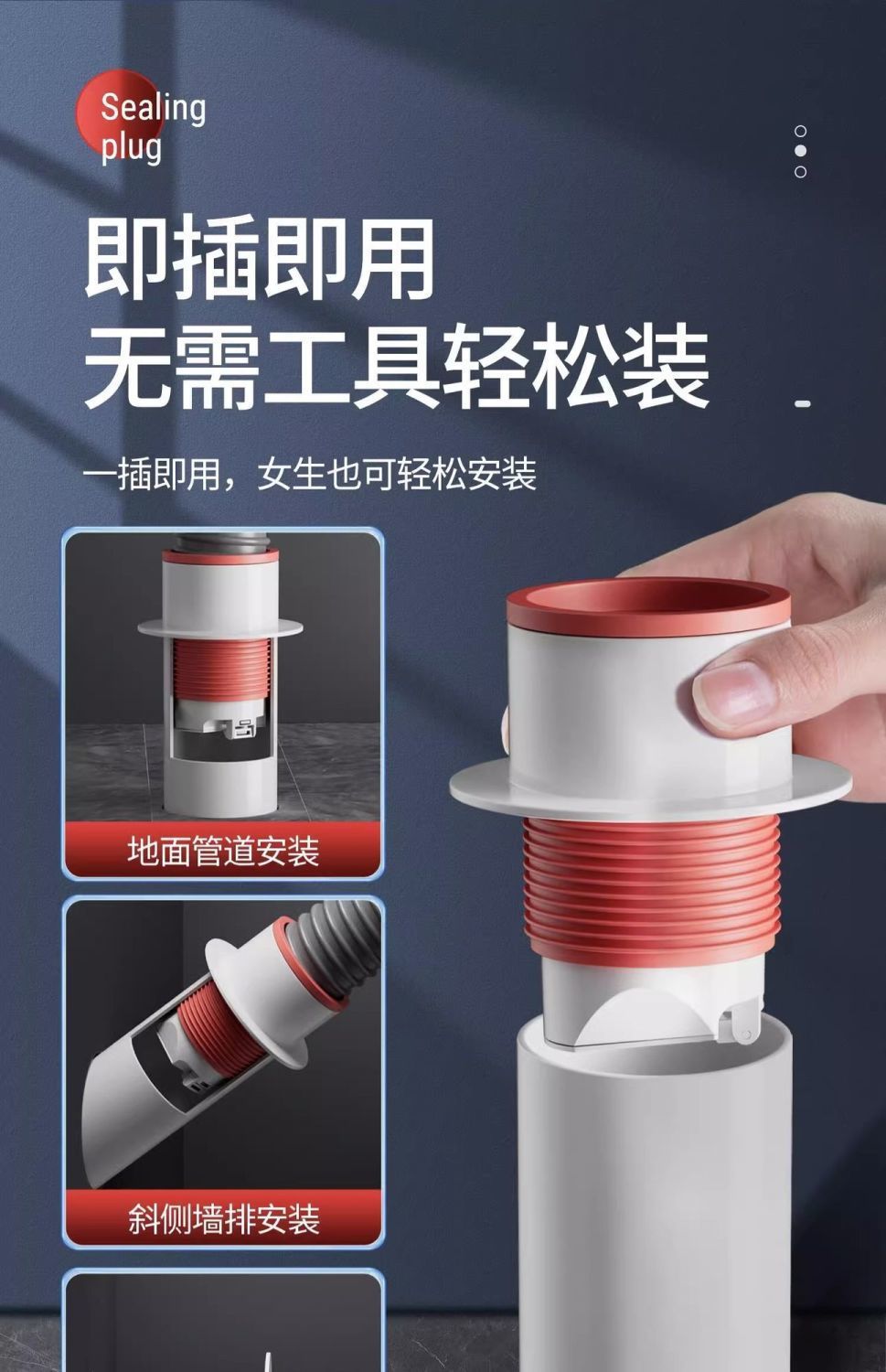 Sealing plug

即插即用
无需工具轻松装

一插即用，女生也可轻松安装

地面管道安装

斜侧墙排安装