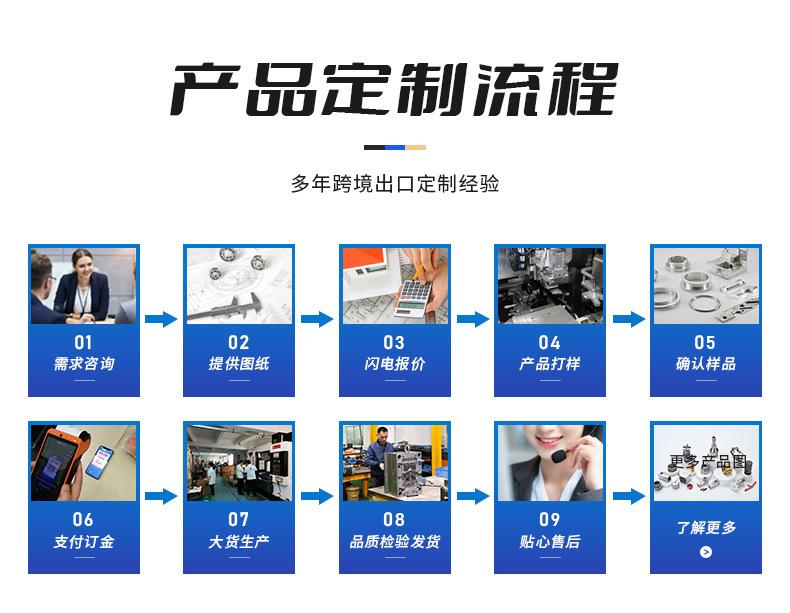 产品定制流程

多年跨境出口定制经验

01
需求咨询

02
提供图纸

03
闪电报价

04
产品打样

05
确认样品

06
支付订金

07
大货生产

08
品质检验发货

09
贴心售后

更多产品图
了解更多