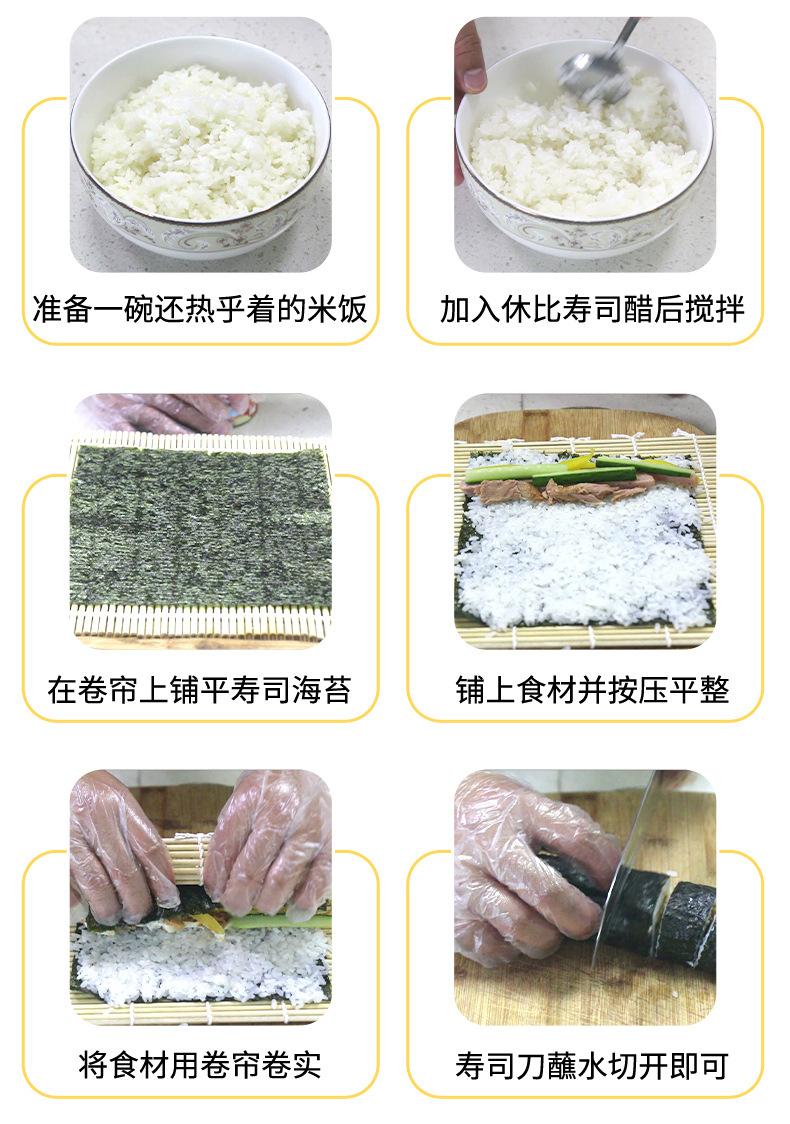 准备一碗还热乎着的米饭

加入休比寿司醋后搅拌

在卷帘上铺平寿司海苔

铺上食材并按压平整

将食材用卷帘卷实

寿司刀蘸水切开即可