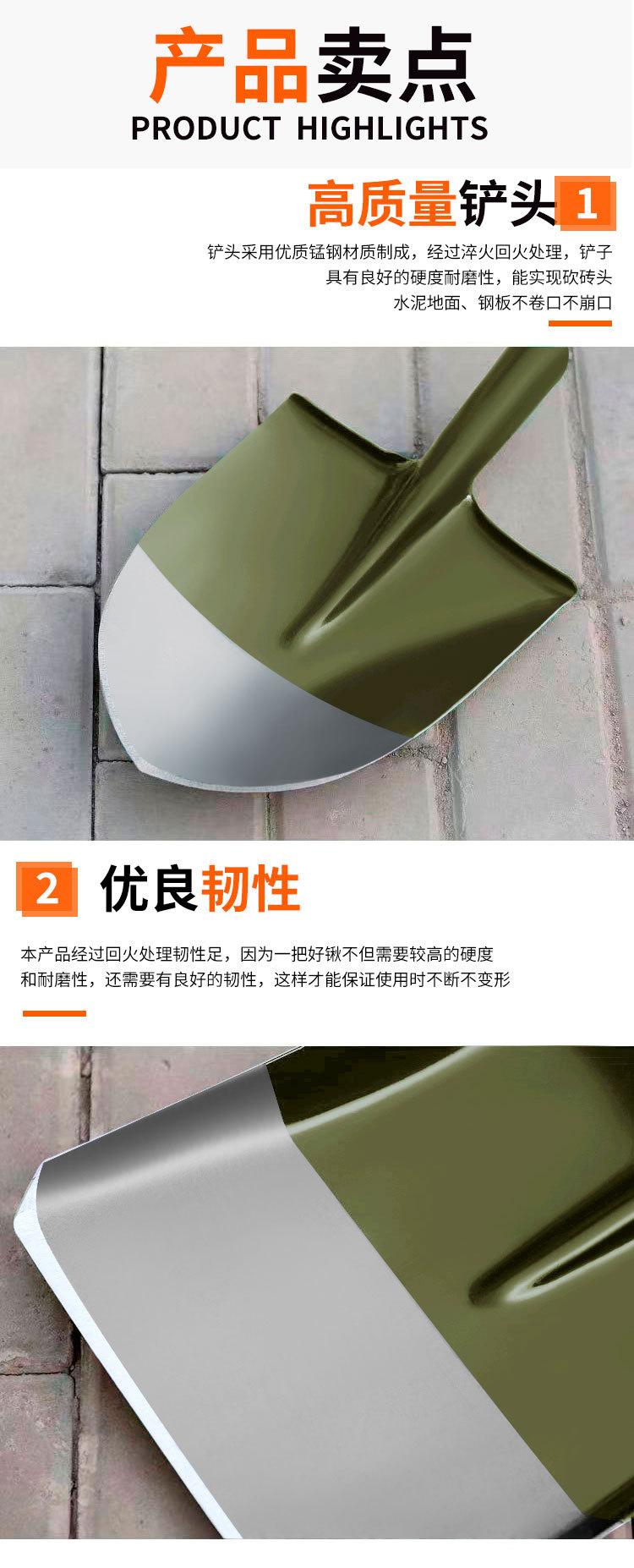 产品卖点
PRODUCT HIGHLIGHTS

高质量铲头 1

铲头采用优质锰钢材质制成，经过淬火回火处理，铲子具有良好的硬度耐磨性，能实现砍砖头水泥地面、钢板不卷口不崩口

2 优良韧性

本产品经过回火处理韧性足，因为一把好锹不但需要较高的硬度和耐磨性，还需要有良好的韧性，这样才能保证使用时不断不变形