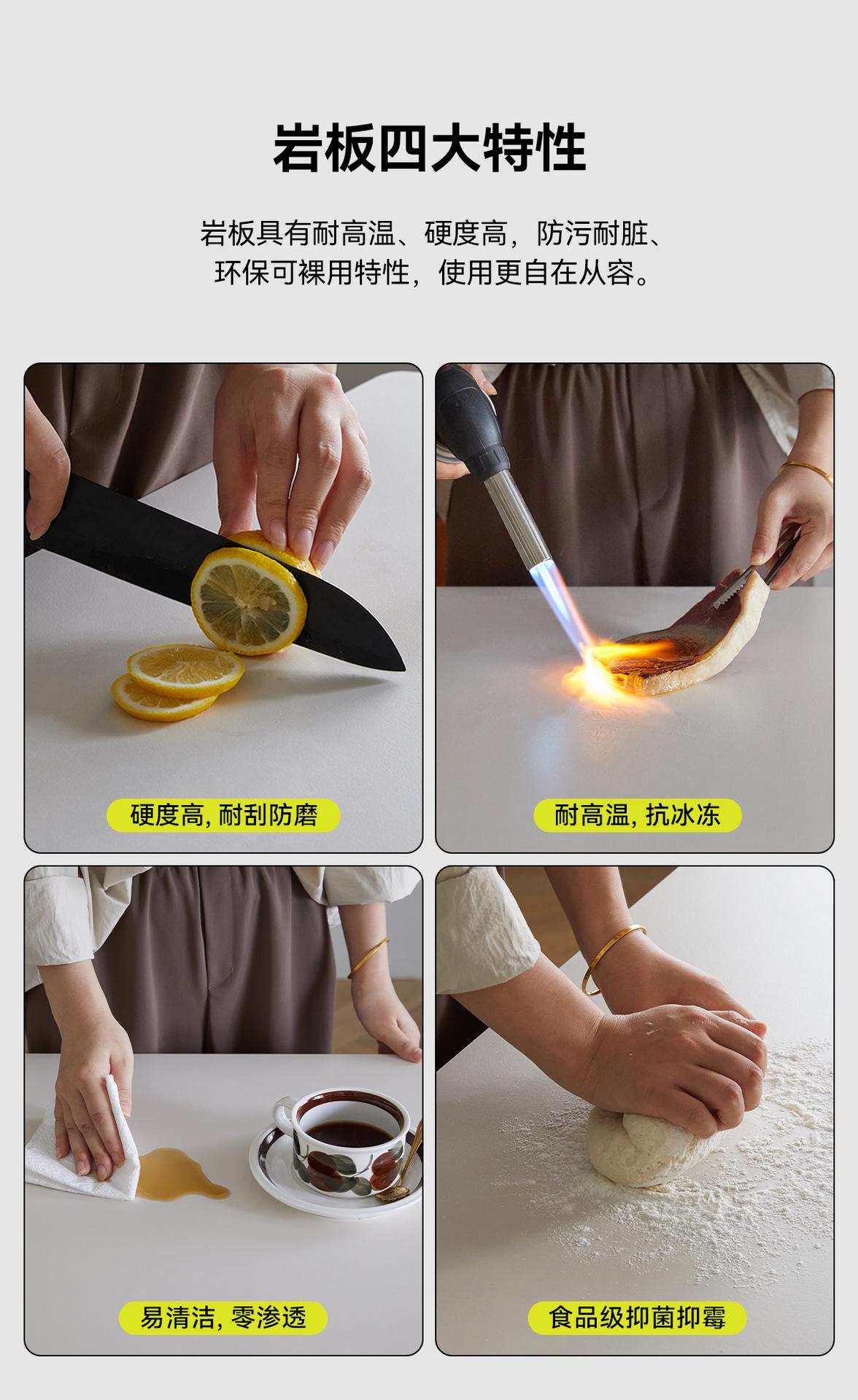 岩板四大特性

岩板具有耐高温、硬度高，防污耐脏、环保可裸用特性，使用更自在从容。

硬度高, 耐刮防磨

耐高温, 抗冰冻

易清洁, 零渗透

食品级抑菌抑霉