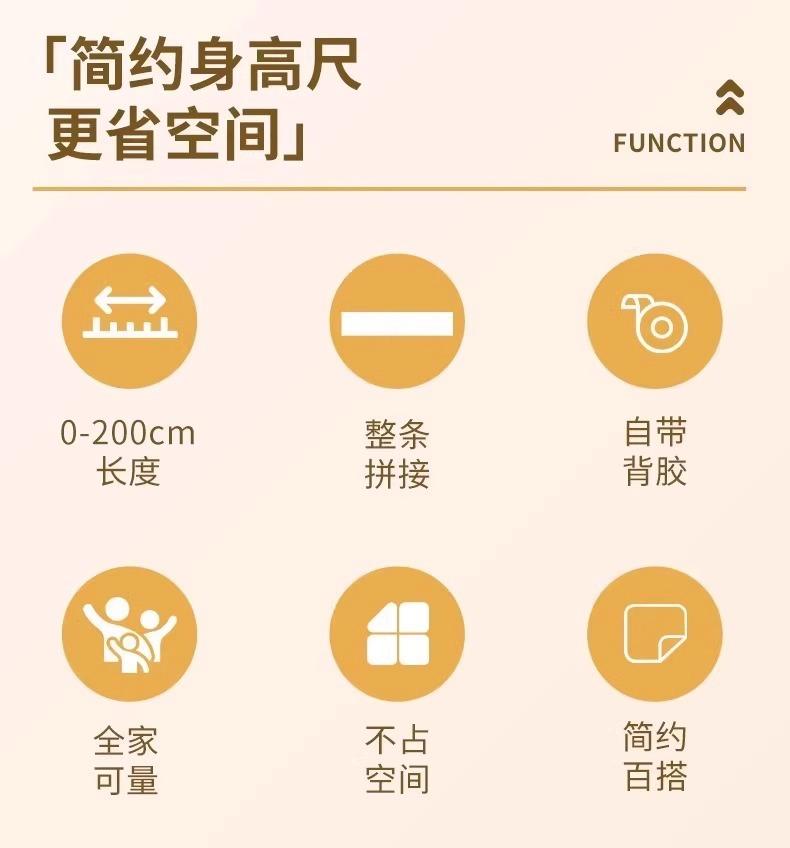 「简约身高尺
更省空间」

FUNCTION

0-200cm
长度

整条
拼接

自带
背胶

全家
可量

不占
空间

简约
百搭